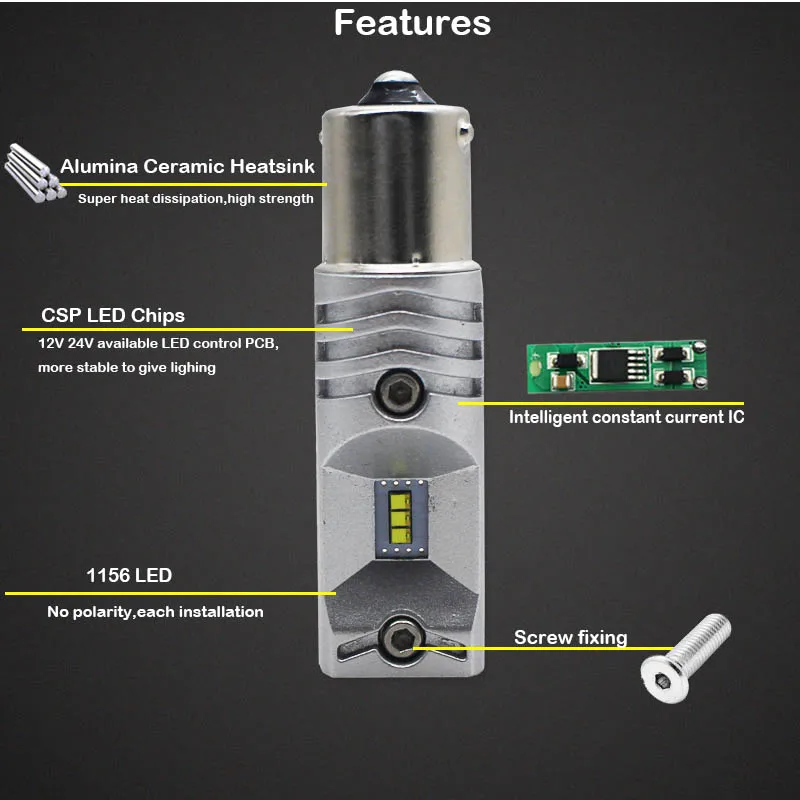 Features

Alumina Ceramic Heatsink
Super heat dissipation,high strength

CSP LED Chips
12V 24V available LED control PCB, more stable to give lighing

Intelligent constant current IC

1156 LED
No polarity,each installation

Screw fixing