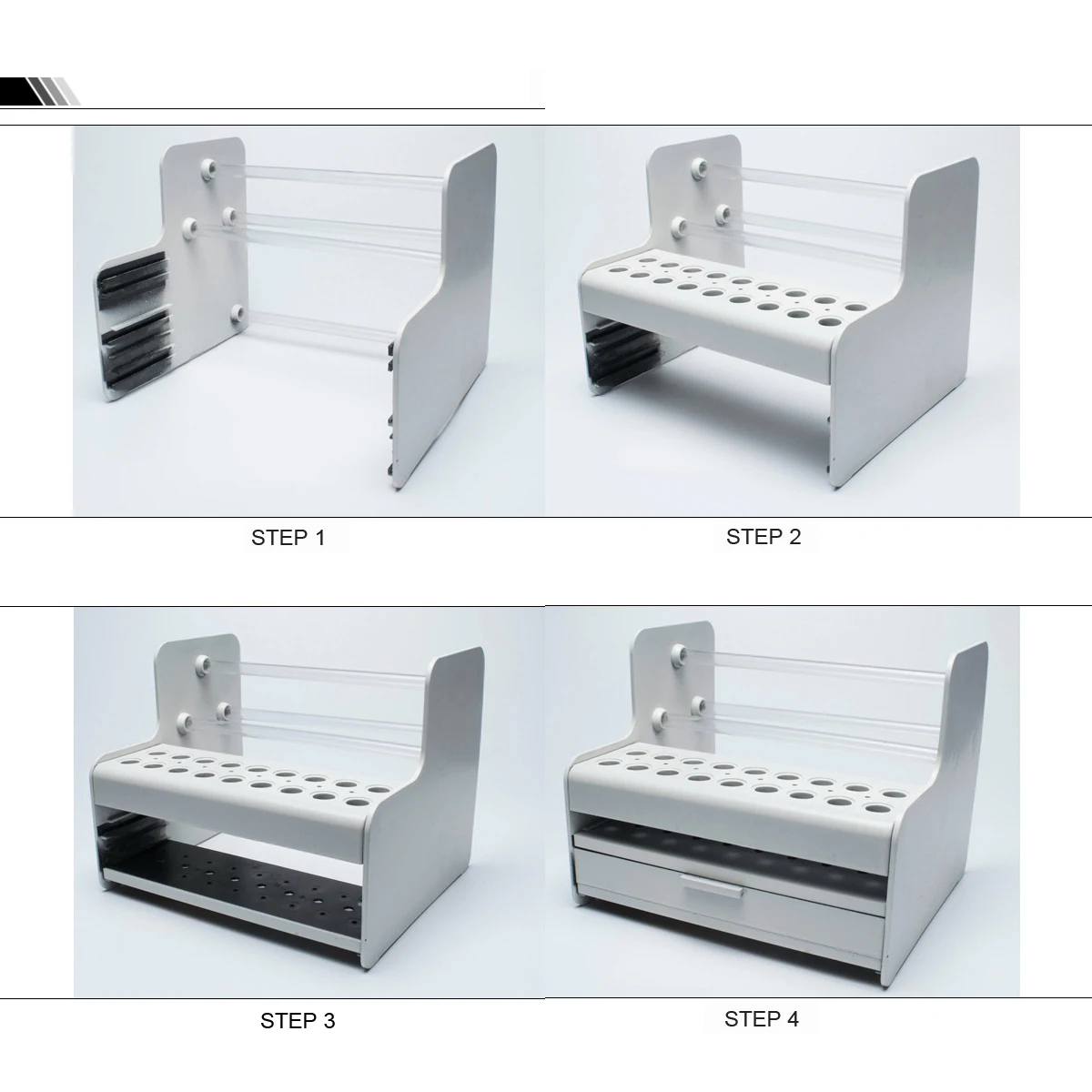 STEP 1

STEP 2

STEP 3

STEP 4