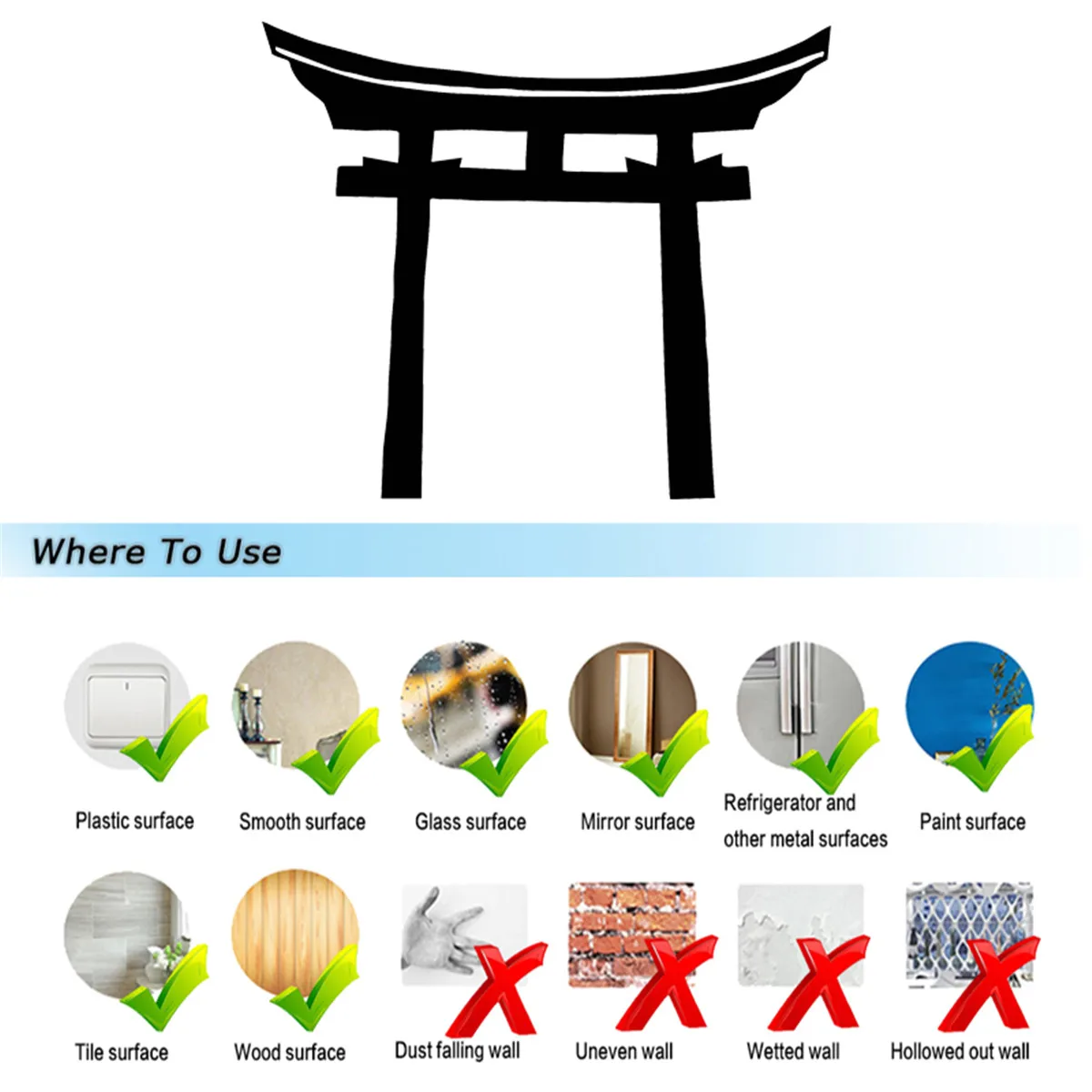 Where To Use

Plastic surface
Smooth surface
Glass surface
Mirror surface
Refrigerator and other metal surfaces
Paint surface

Tile surface
Wood surface
Dust falling wall
Uneven wall
Wetted wall
Hollowed out wall