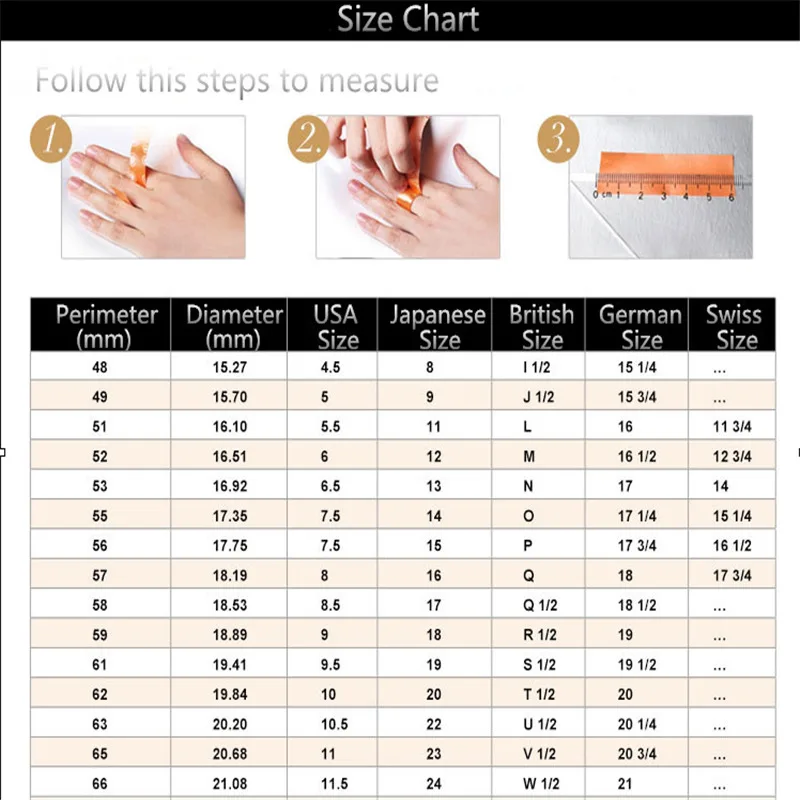 Size Chart

Follow this steps to measure

1.

2.

3.

0 cm 1 2 3 4 5 6

| Perimeter (mm) | Diameter (mm) | USA Size | Japanese Size | British Size | German Size | Swiss Size |
|---|---|---|---|---|---|---|
| 48 | 15.27 | 4.5 | 8 | I 1/2 | 15 1/4 | ... |
| 49 | 15.70 | 5 | 9 | J 1/2 | 15 3/4 | ... |
| 51 | 16.10 | 5.5 | 11 | L | 16 | 11 3/4 |
| 52 | 16.51 | 6 | 12 | M | 16 1/2 | 12 3/4 |
| 53 | 16.92 | 6.5 | 13 | N | 17 | 14 |
| 55 | 17.35 | 7.5 | 14 | O | 17 1/4 | 15 1/4 |
| 56 | 17.75 | 7.5 | 15 | P | 17 3/4 | 16 1/2 |
| 57 | 18.19 | 8 | 16 | Q | 18 | 17 3/4 |
| 58 | 18.53 | 8.5 | 17 | Q 1/2 | 18 1/2 | ... |
| 59 | 18.89 | 9 | 18 | R 1/2 | 19 | ... |
| 61 | 19.41 | 9.5 | 19 | S 1/2 | 19 1/2 | ... |
| 62 | 19.84 | 10 | 20 | T 1/2 | 20 | ... |
| 63 | 20.20 | 10.5 | 22 | U 1/2 | 20 1/4 | ... |
| 65 | 20.68 | 11 | 23 | V 1/2 | 20 3/4 | ... |
| 66 | 21.08 | 11.5 | 24 | W 1/2 | 21 | ... |