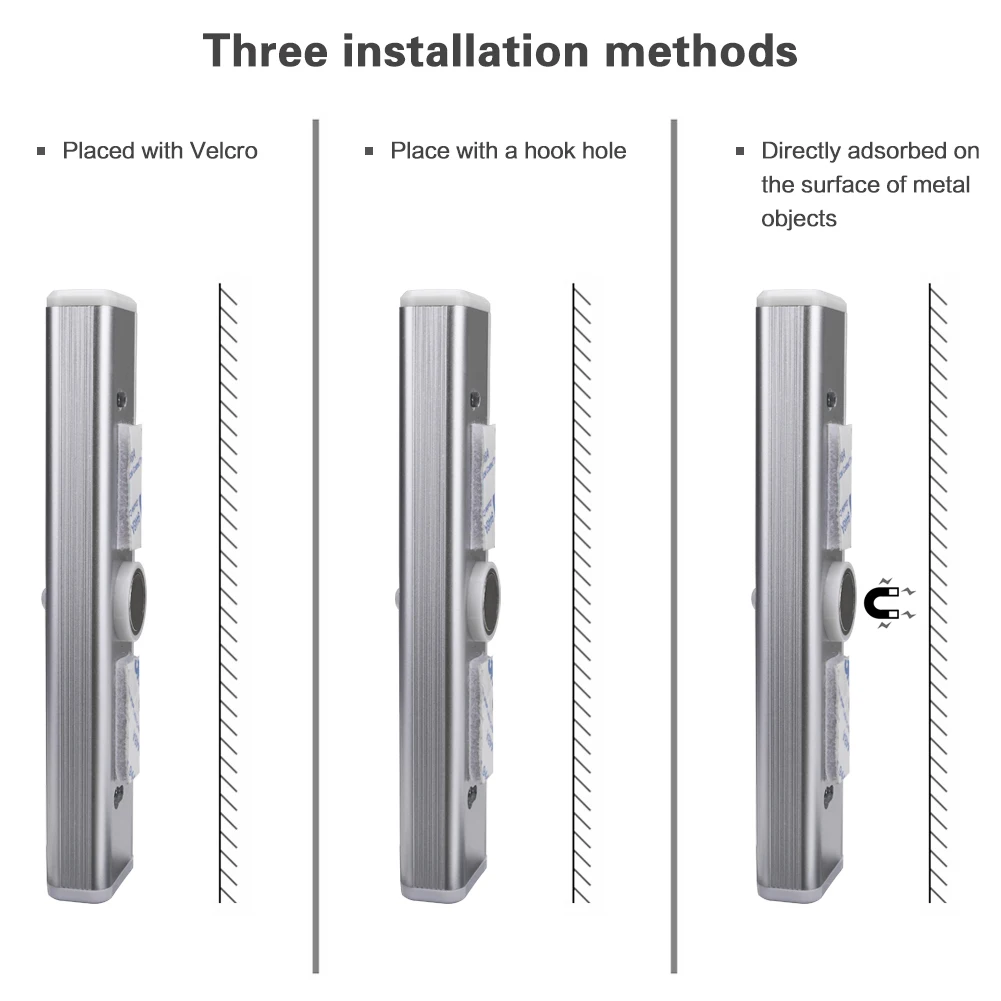 Three installation methods

▪ Placed with Velcro

▪ Place with a hook hole

▪ Directly adsorbed on the surface of metal objects