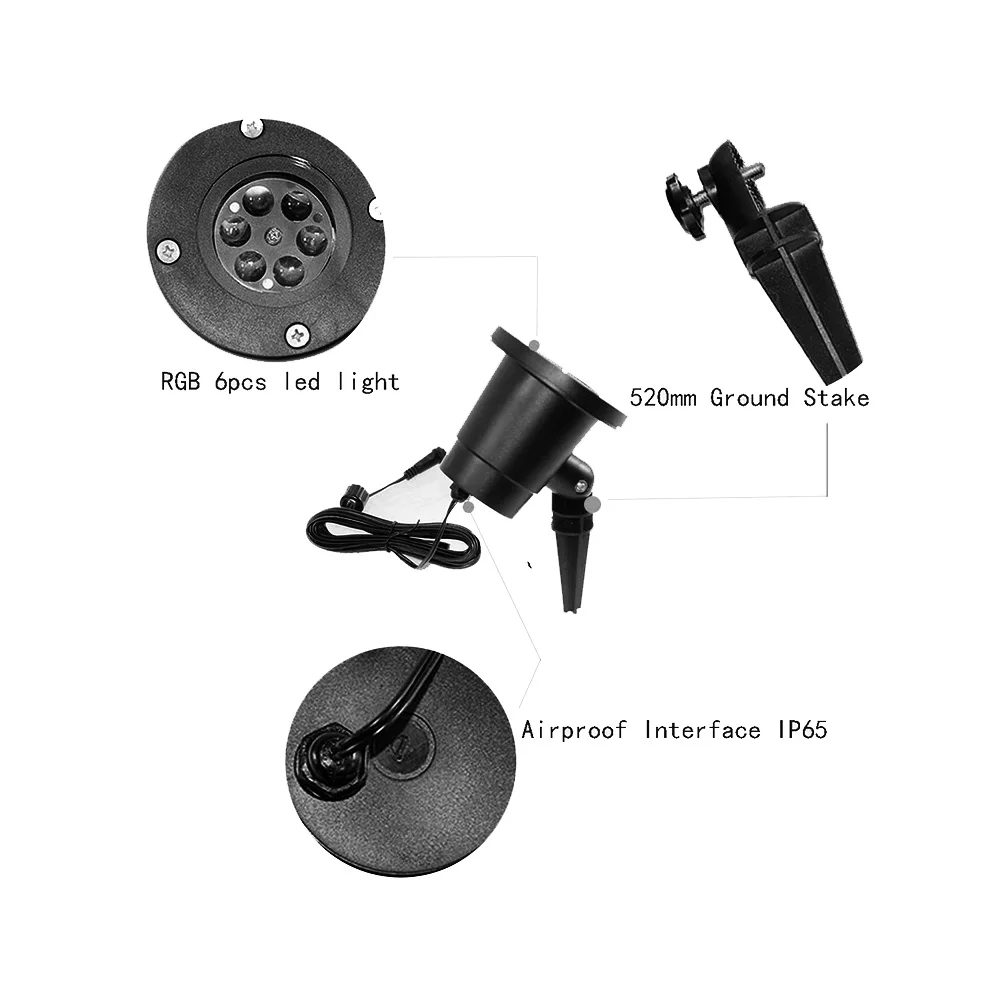 RGB 6pcs led light

520mm Ground Stake

Airproof Interface IP65