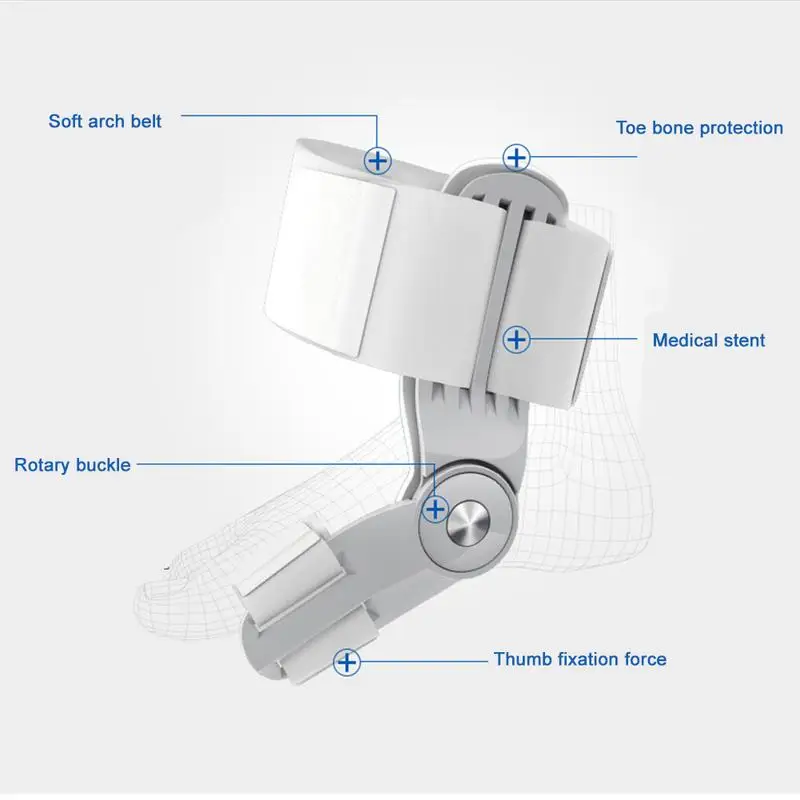 Soft arch belt

Toe bone protection

Medical stent

Rotary buckle

Thumb fixation force