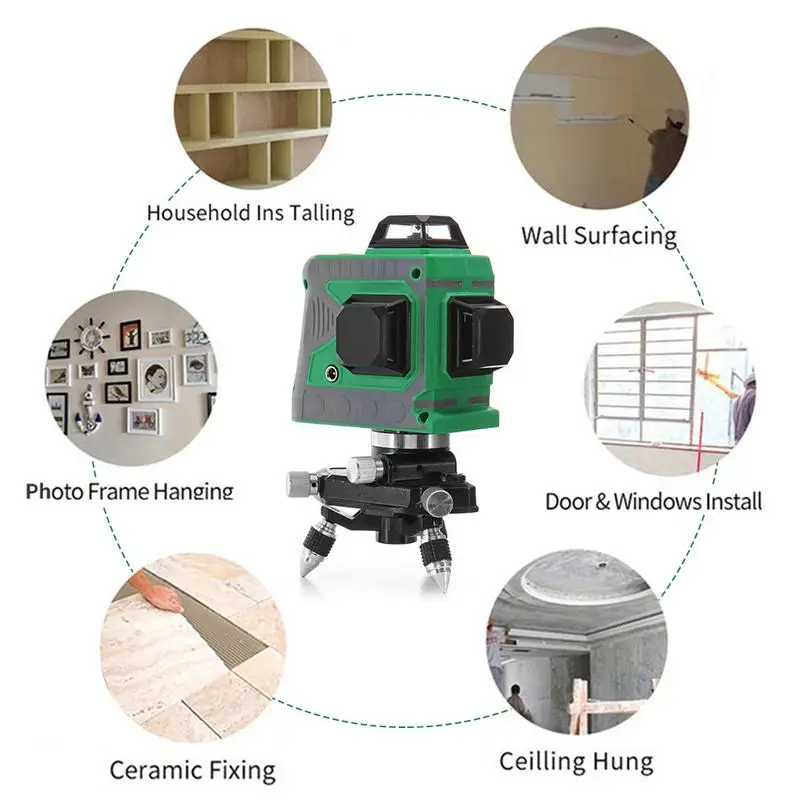 Household Ins Talling

Wall Surfacing

Photo Frame Hanging

Door & Windows Install

Ceramic Fixing

Ceilling Hung