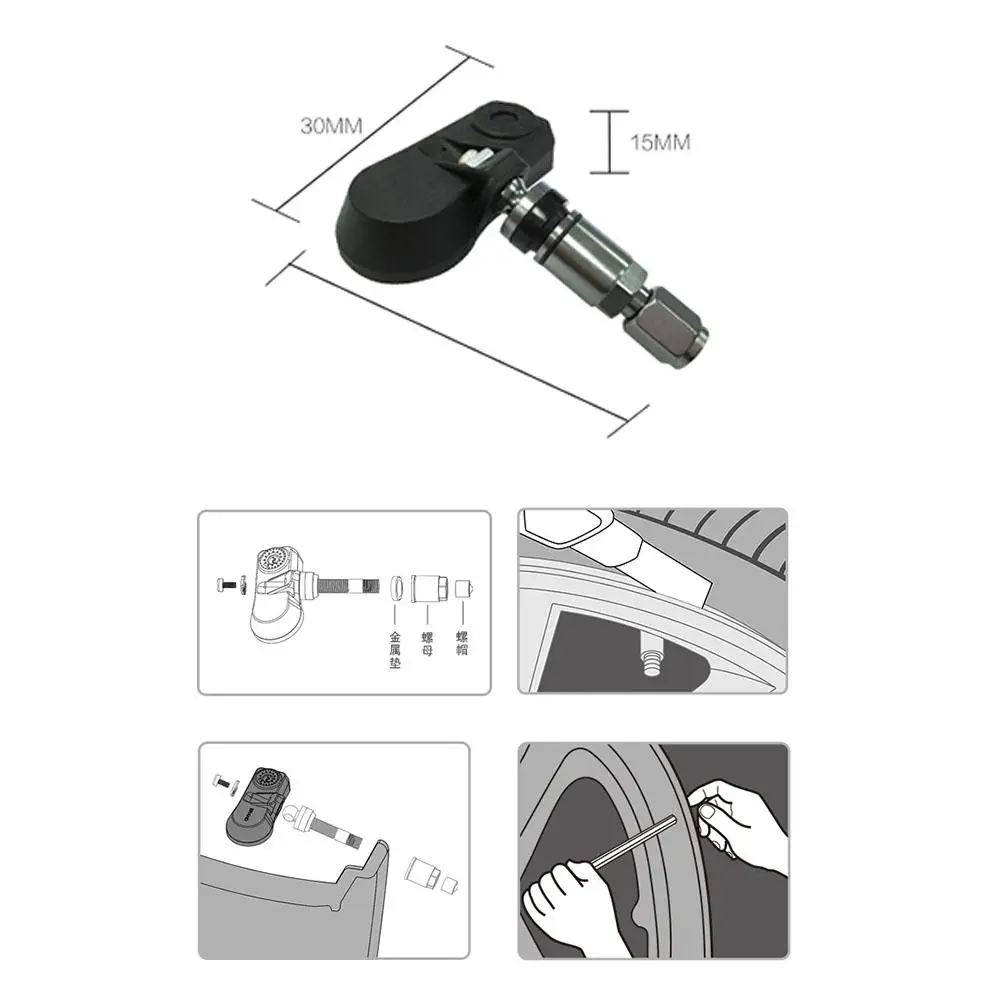 30MM

15MM

金属垫

螺母

螺帽