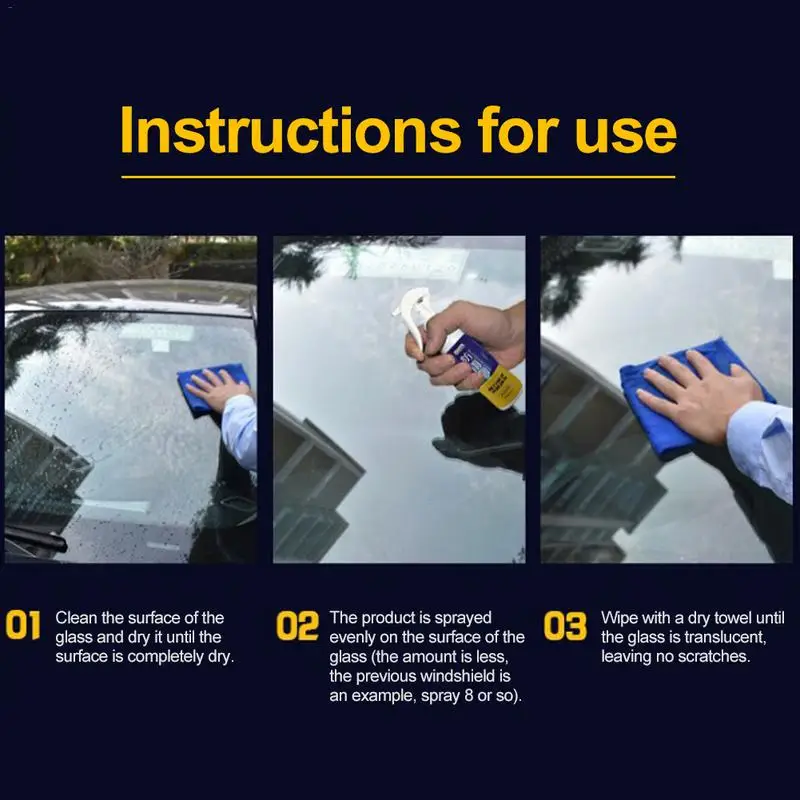 Instructions for use

01 Clean the surface of the glass and dry it until the surface is completely dry.

02 The product is sprayed evenly on the surface of the glass (the amount is less, the previous windshield is an example, spray 8 or so).

03 Wipe with a dry towel until the glass is translucent, leaving no scratches.