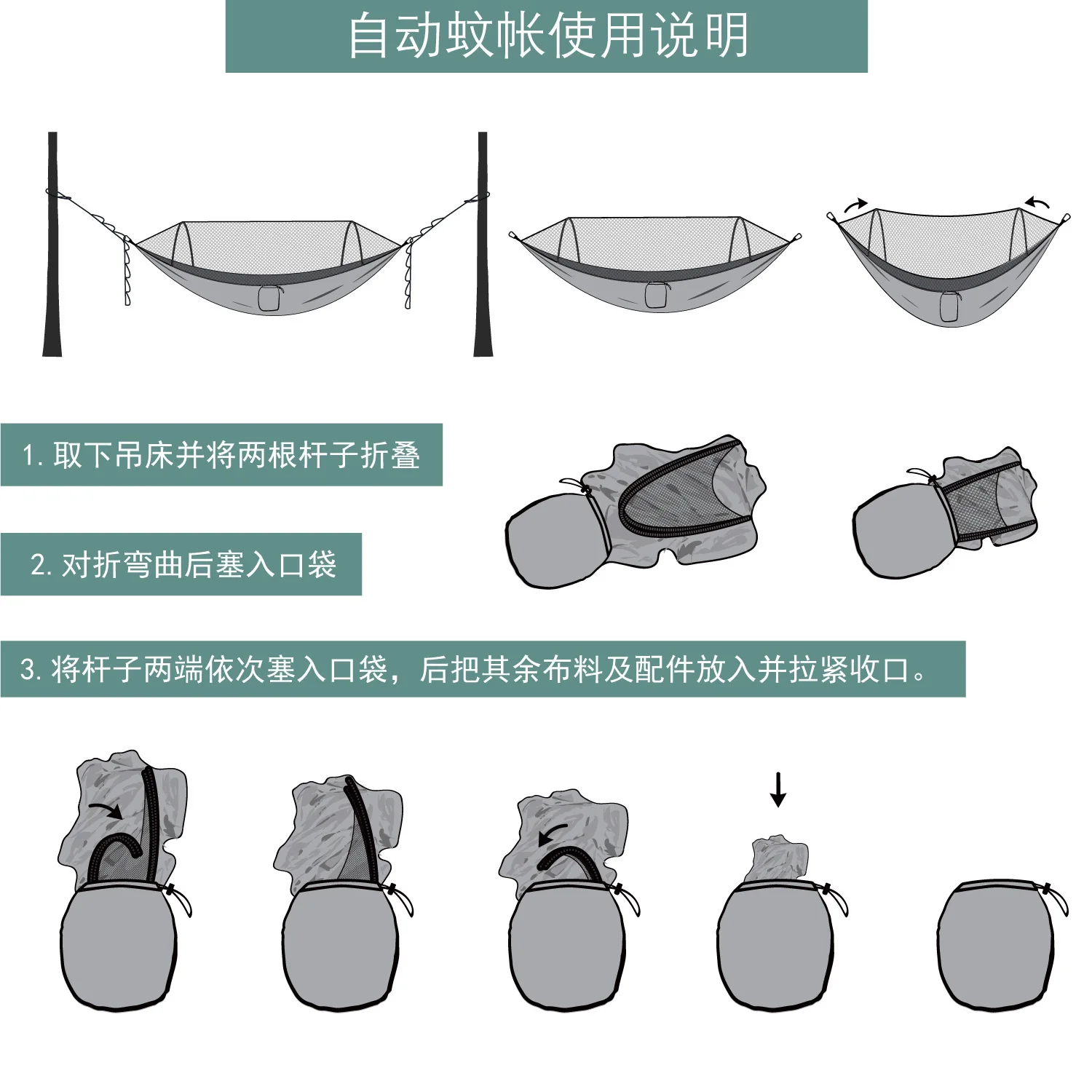 自动蚊帐使用说明

1. 取下吊床并将两根杆子折叠

2. 对折弯曲后塞入口袋

3. 将杆子两端依次塞入口袋，后把其余布料及配件放入并拉紧收口。