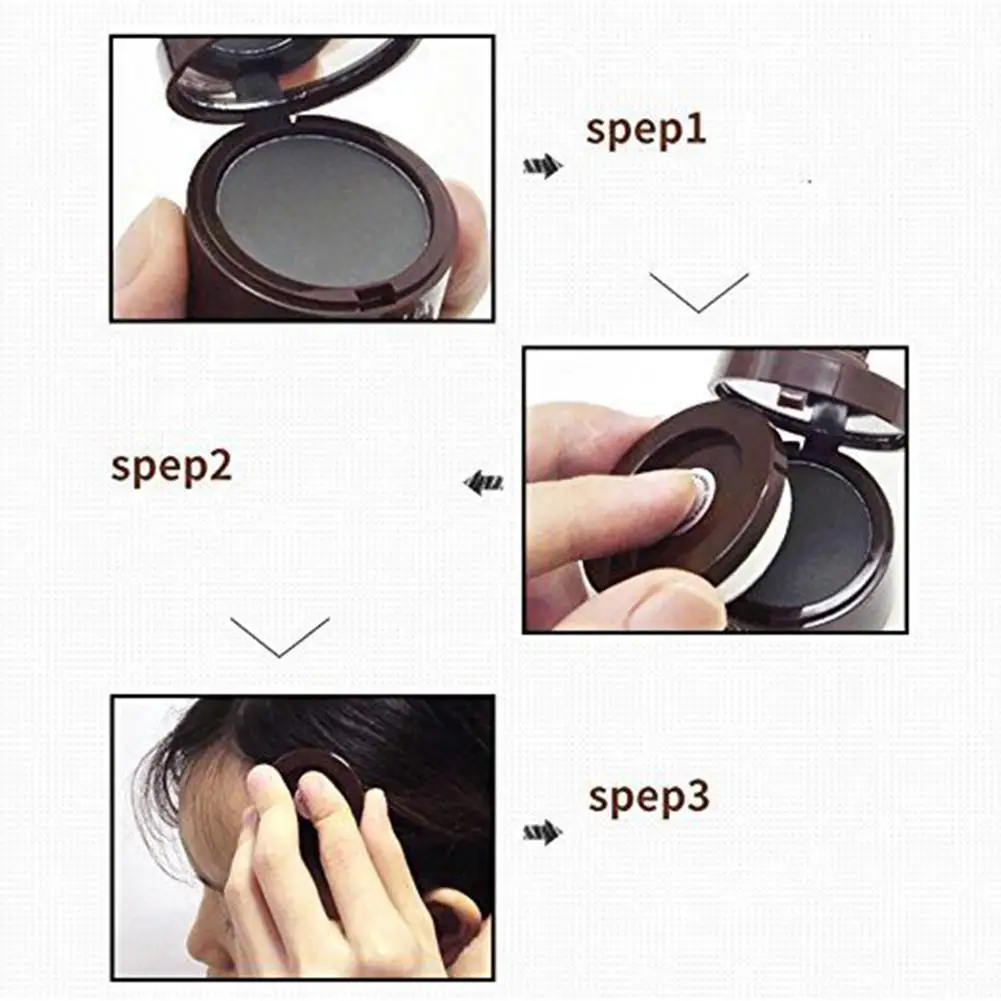 spep1

spep2

spep3