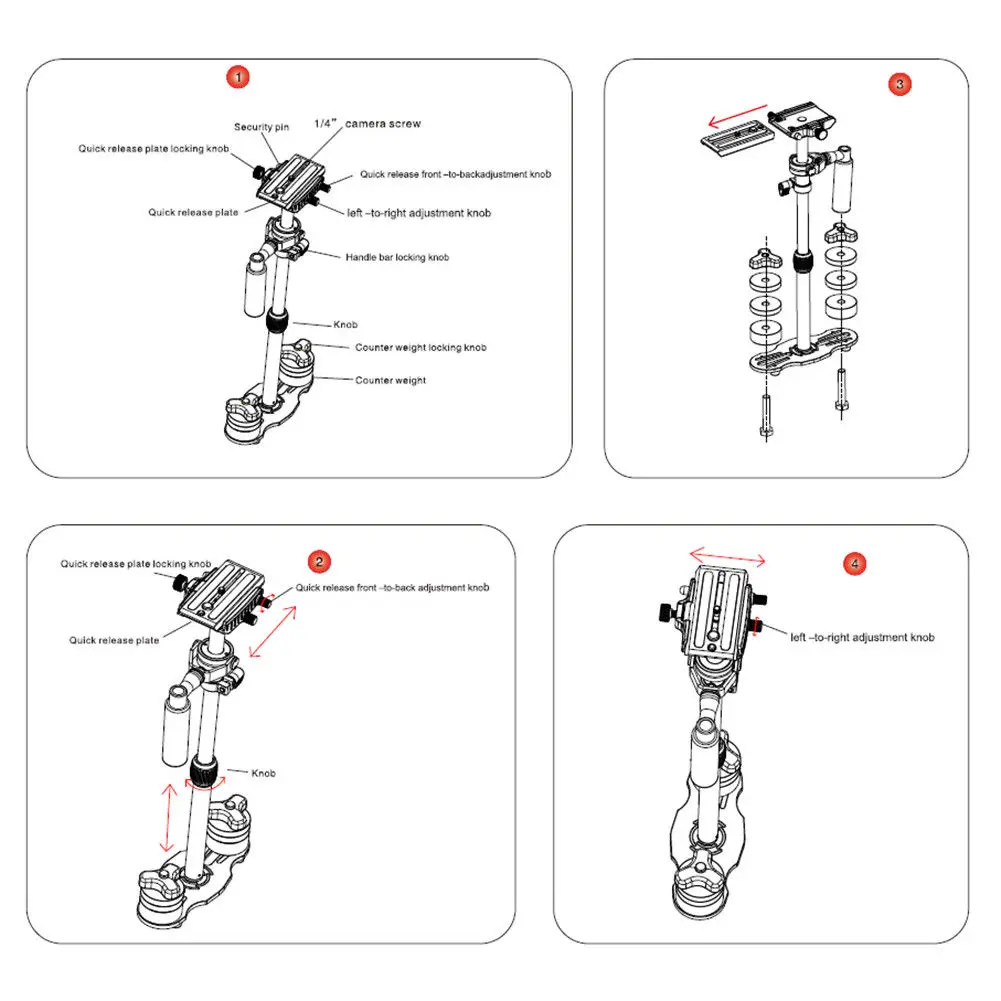 1

Security pin

1/4" camera screw

Quick release plate locking knob

Quick release front –to-backadjustment knob

Quick release plate

left –to-right adjustment knob

Handle bar locking knob

Knob

Counter weight locking knob

Counter weight

3

2

Quick release plate locking knob

Quick release front –to-back adjustment knob

Quick release plate

Knob

4

left –to-right adjustment knob