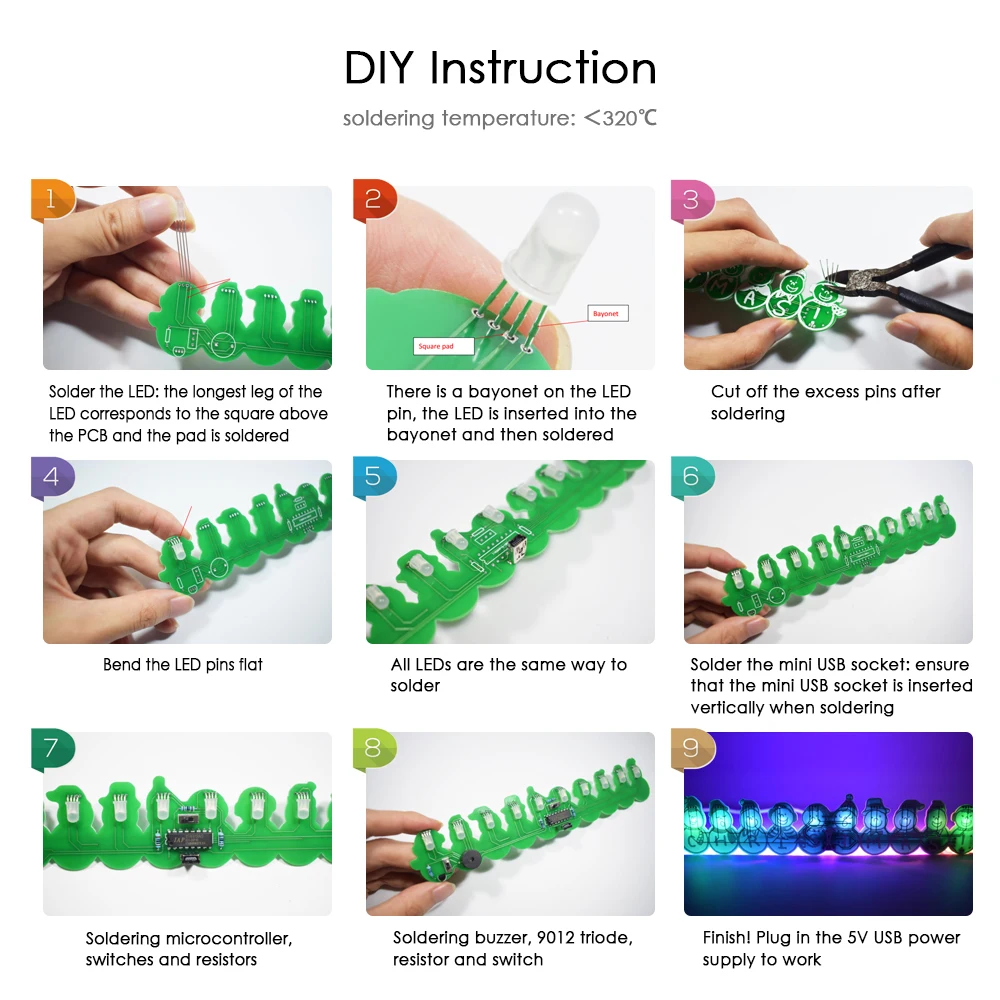 DIY Instruction

soldering temperature: <320℃

1

Solder the LED: the longest leg of the LED corresponds to the square above the PCB and the pad is soldered

2

Bayonet

Square pad

There is a bayonet on the LED pin, the LED is inserted into the bayonet and then soldered

3

Cut off the excess pins after soldering

4

Bend the LED pins flat

5

All LEDs are the same way to solder

6

Solder the mini USB socket: ensure that the mini USB socket is inserted vertically when soldering

7

Soldering microcontroller, switches and resistors

8

Soldering buzzer, 9012 triode, resistor and switch

9

Finish! Plug in the 5V USB power supply to work