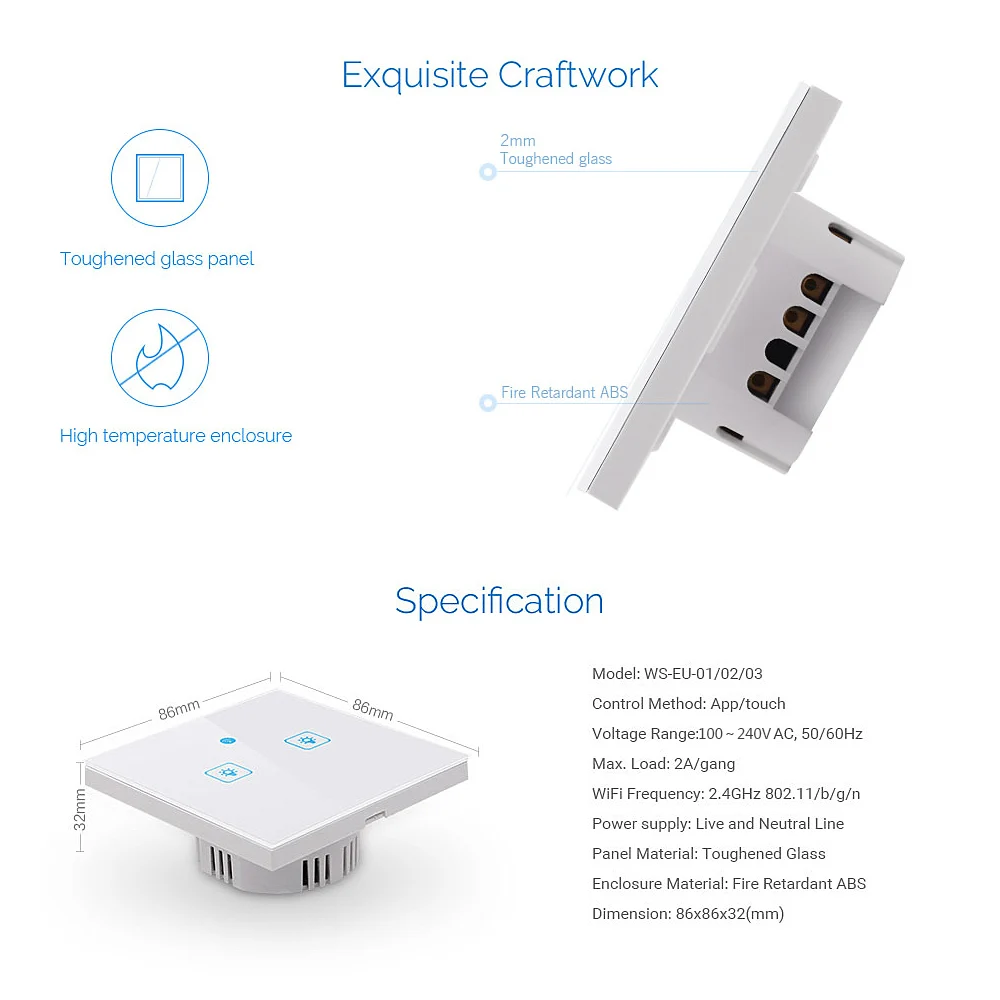 Exquisite Craftwork

Toughened glass panel

High temperature enclosure

2mm
Toughened glass

Fire Retardant ABS

Specification

86mm

86mm

32mm

Model: WS-EU-01/02/03
Control Method: App/touch
Voltage Range:100～240V AC, 50/60Hz
Max. Load: 2A/gang
WiFi Frequency: 2.4GHz 802.11/b/g/n
Power supply: Live and Neutral Line
Panel Material: Toughened Glass
Enclosure Material: Fire Retardant ABS
Dimension: 86x86x32(mm)