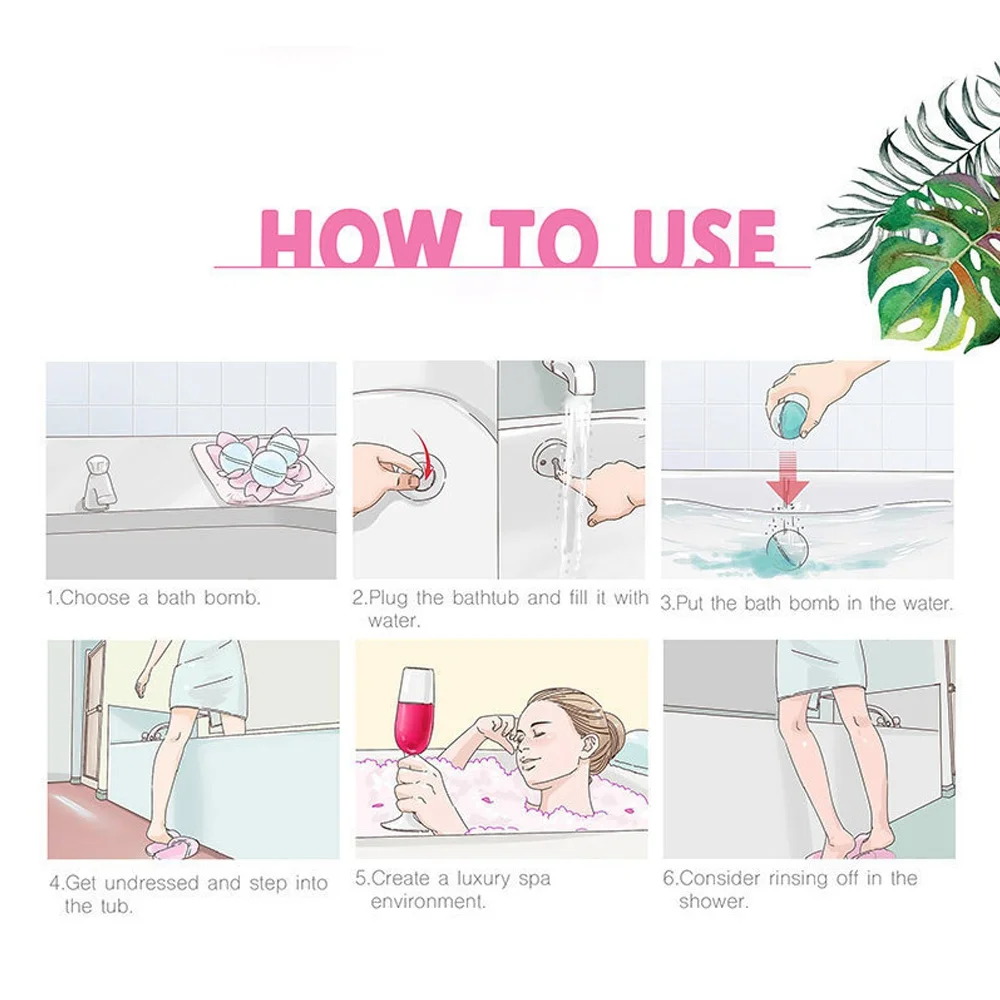 HOW TO USE

1.Choose a bath bomb.

2.Plug the bathtub and fill it with water.

3.Put the bath bomb in the water.

4.Get undressed and step into the tub.

5.Create a luxury spa environment.

6.Consider rinsing off in the shower.