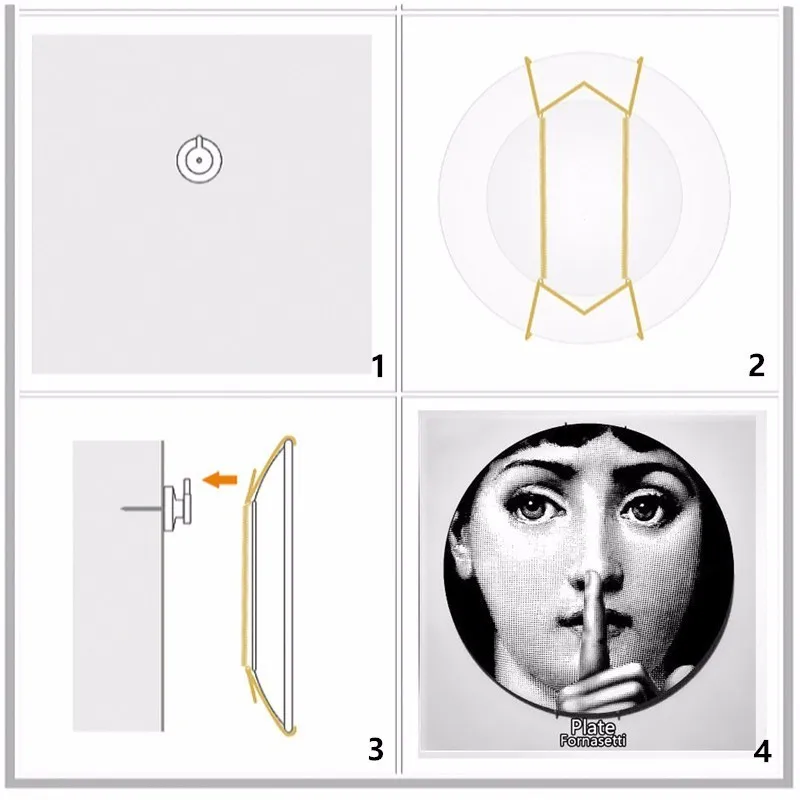 1

2

3

Plate
Fornasetti

4