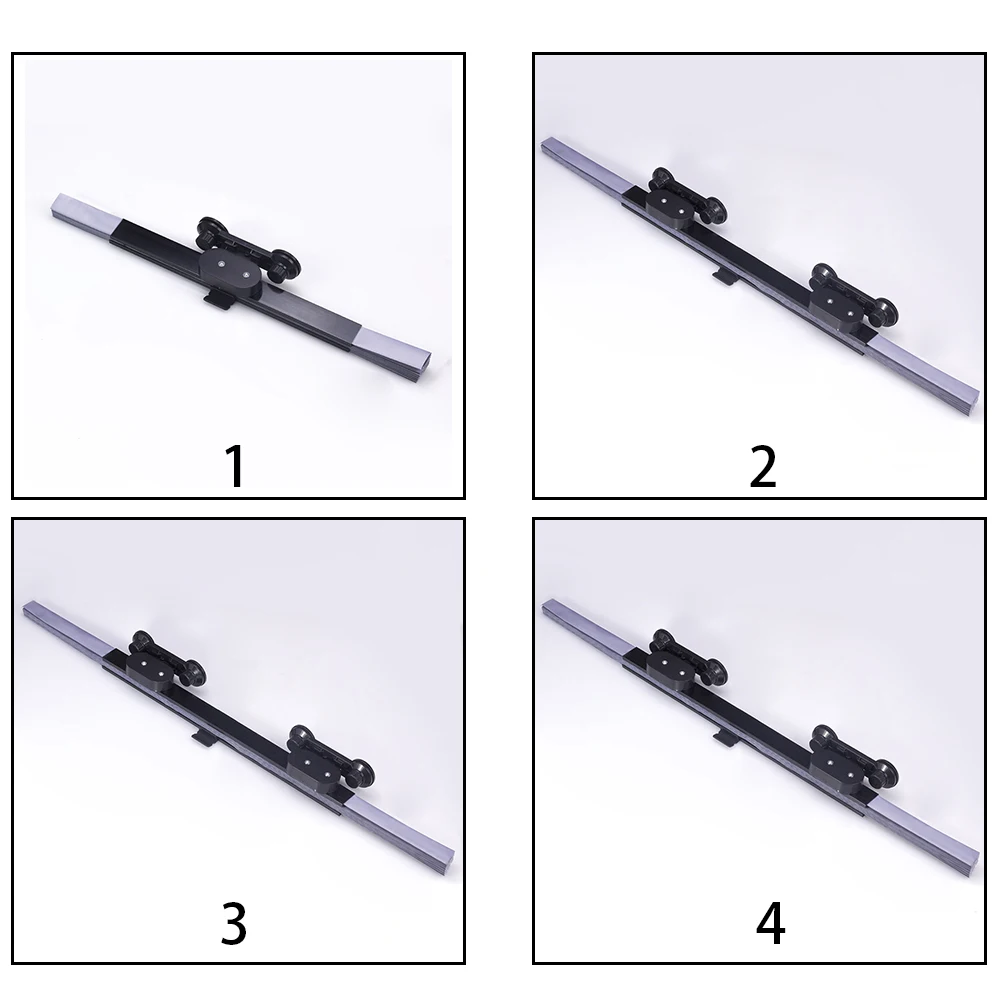 1

2

3

4