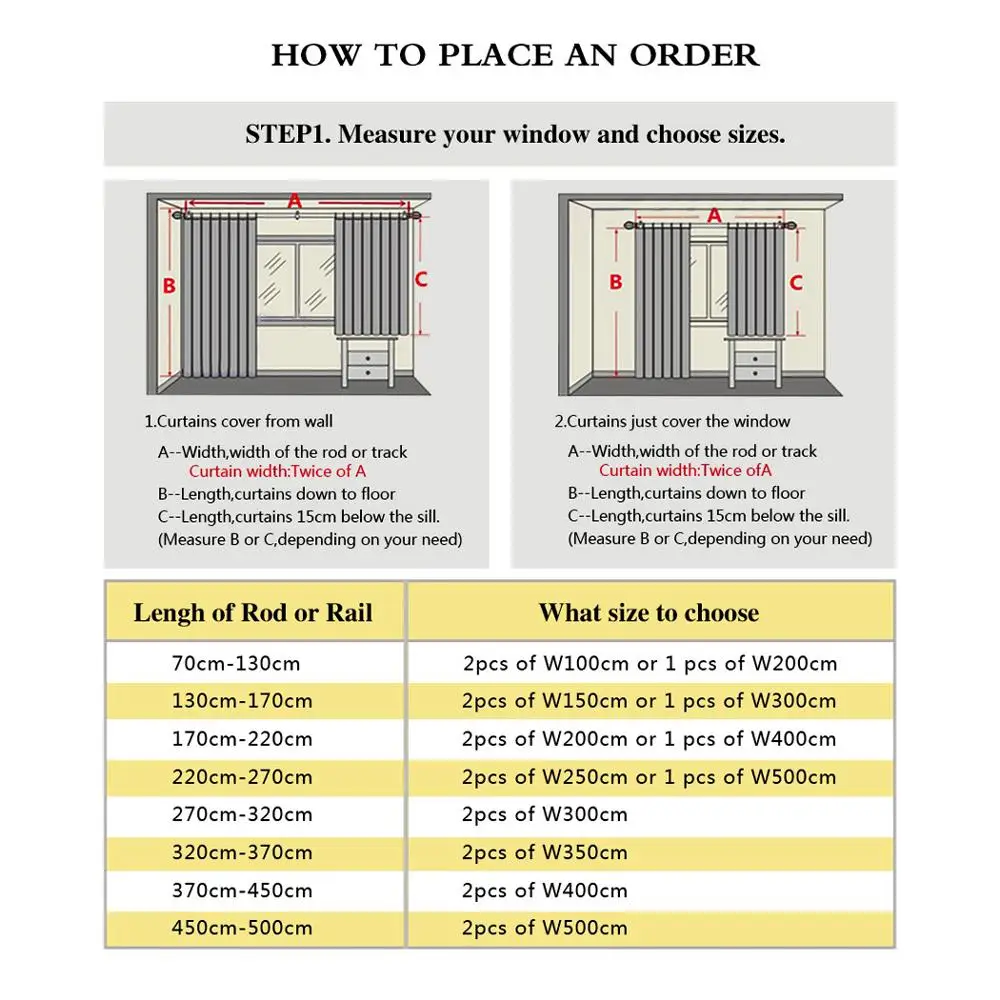 HOW TO PLACE AN ORDER

STEP1. Measure your window and choose sizes.

A

B

C

1.Curtains cover from wall

A--Width,width of the rod or track
Curtain width:Twice of A
B--Length,curtains down to floor
C--Length,curtains 15cm below the sill.
(Measure B or C,depending on your need)

A

B

C

2.Curtains just cover the window

A--Width,width of the rod or track
Curtain width:Twice ofA
B--Length,curtains down to floor
C--Length,curtains 15cm below the sill.
(Measure B or C,depending on your need)

| Lengh of Rod or Rail | What size to choose |
|---|---|
| 70cm-130cm | 2pcs of W100cm or 1 pcs of W200cm |
| 130cm-170cm | 2pcs of W150cm or 1 pcs of W300cm |
| 170cm-220cm | 2pcs of W200cm or 1 pcs of W400cm |
| 220cm-270cm | 2pcs of W250cm or 1 pcs of W500cm |
| 270cm-320cm | 2pcs of W300cm |
| 320cm-370cm | 2pcs of W350cm |
| 370cm-450cm | 2pcs of W400cm |
| 450cm-500cm | 2pcs of W500cm |