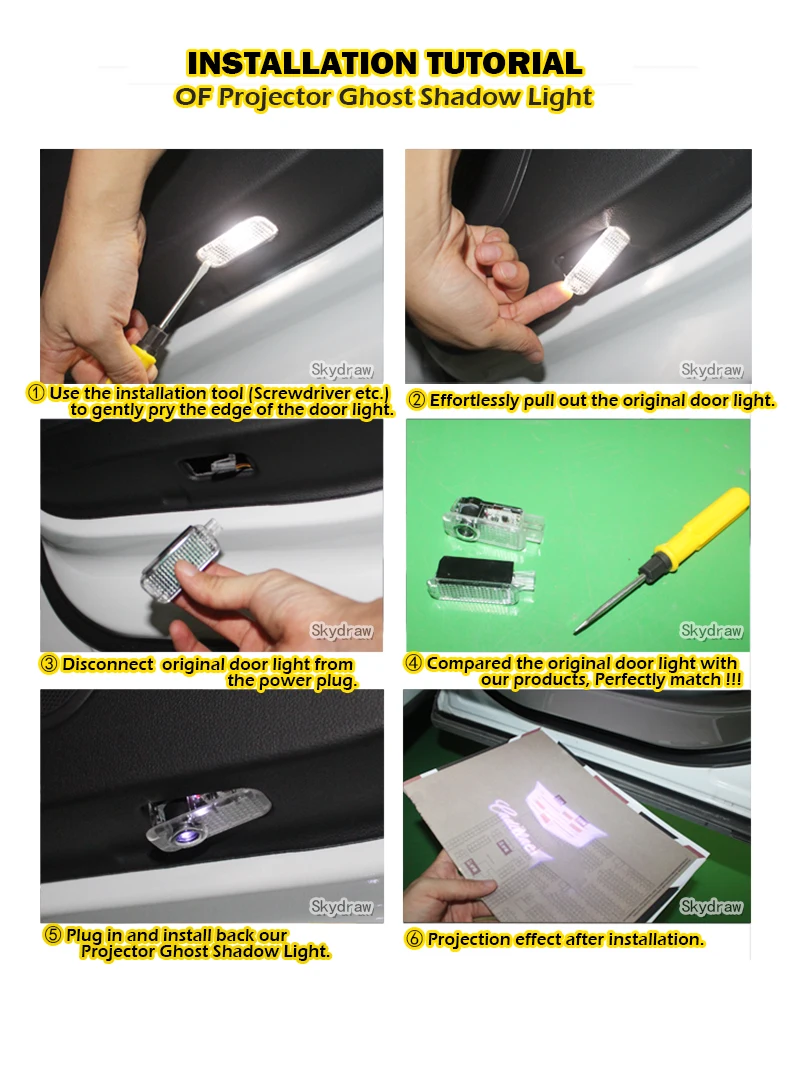 INSTALLATION TUTORIAL
OF Projector Ghost Shadow Light

Skydraw

① Use the installation tool (Screwdriver etc.) to gently pry the edge of the door light.

Skydraw

② Effortlessly pull out the original door light.

Skydraw

③ Disconnect original door light from the power plug.

Skydraw

④ Compared the original door light with our products, Perfectly match !!!

Skydraw

⑤ Plug in and install back our Projector Ghost Shadow Light.

Cadillac

Skydraw

⑥ Projection effect after installation.