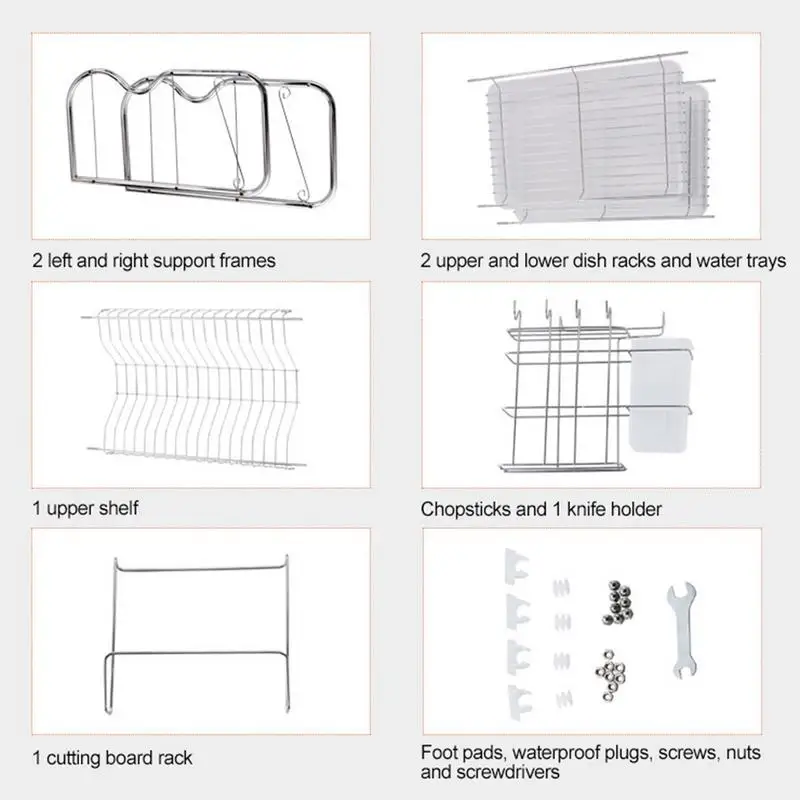 2 left and right support frames

2 upper and lower dish racks and water trays

1 upper shelf

Chopsticks and 1 knife holder

1 cutting board rack

Foot pads, waterproof plugs, screws, nuts and screwdrivers