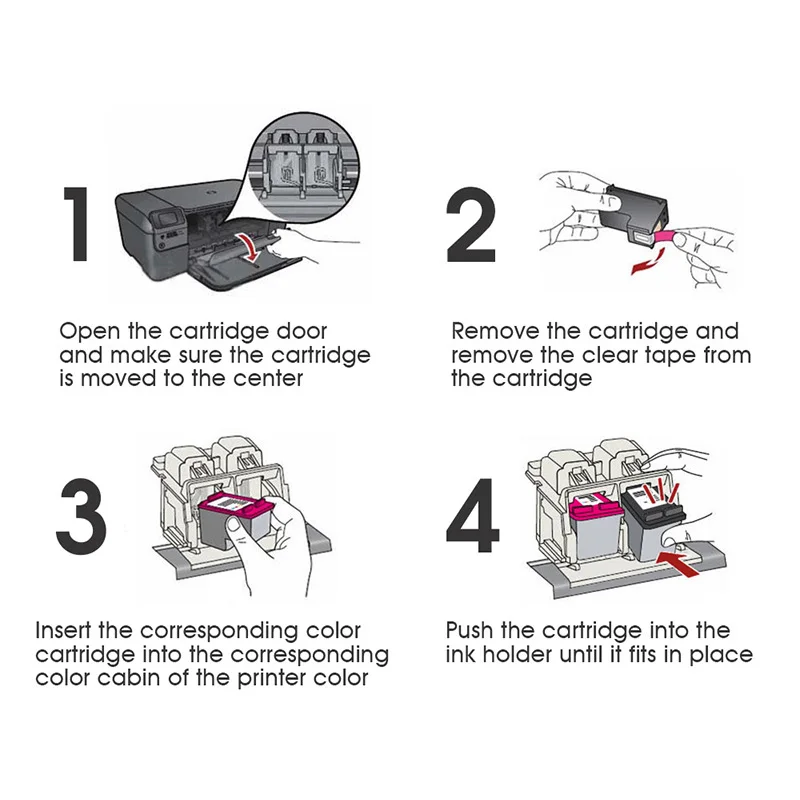 1

Open the cartridge door and make sure the cartridge is moved to the center

2

Remove the cartridge and remove the clear tape from the cartridge

3

Insert the corresponding color cartridge into the corresponding color cabin of the printer color

4

Push the cartridge into the ink holder until it fits in place