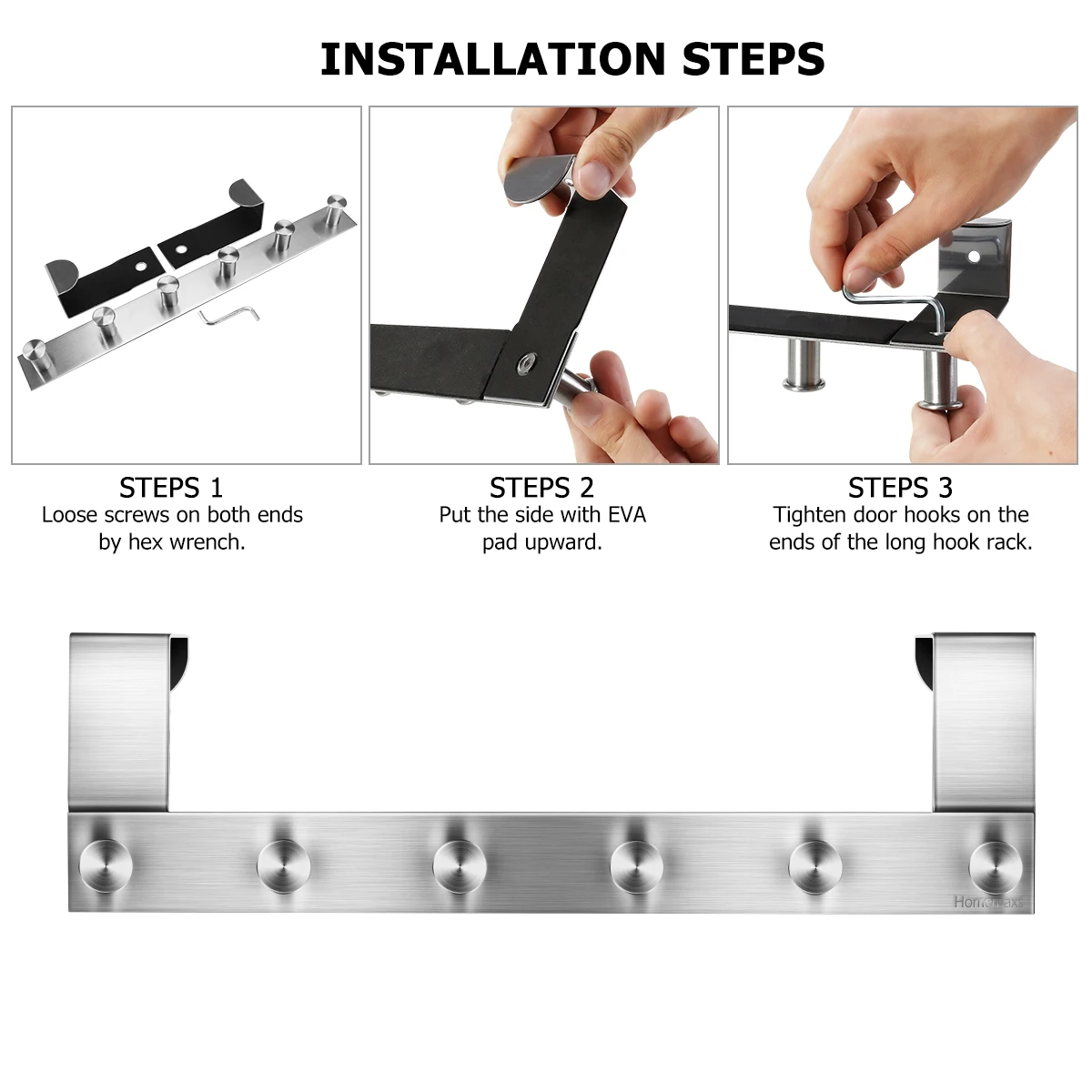 INSTALLATION STEPS

STEPS 1
Loose screws on both ends by hex wrench.

STEPS 2
Put the side with EVA pad upward.

STEPS 3
Tighten door hooks on the ends of the long hook rack.

Homemaxs