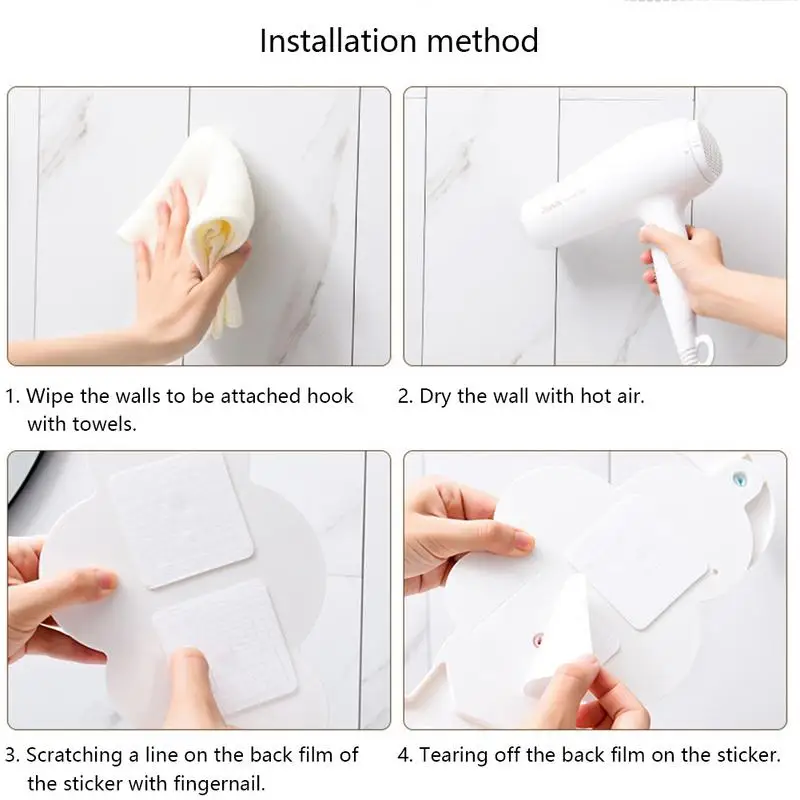 Installation method

1. Wipe the walls to be attached hook with towels.

2. Dry the wall with hot air.

3. Scratching a line on the back film of the sticker with fingernail.

4. Tearing off the back film on the sticker.