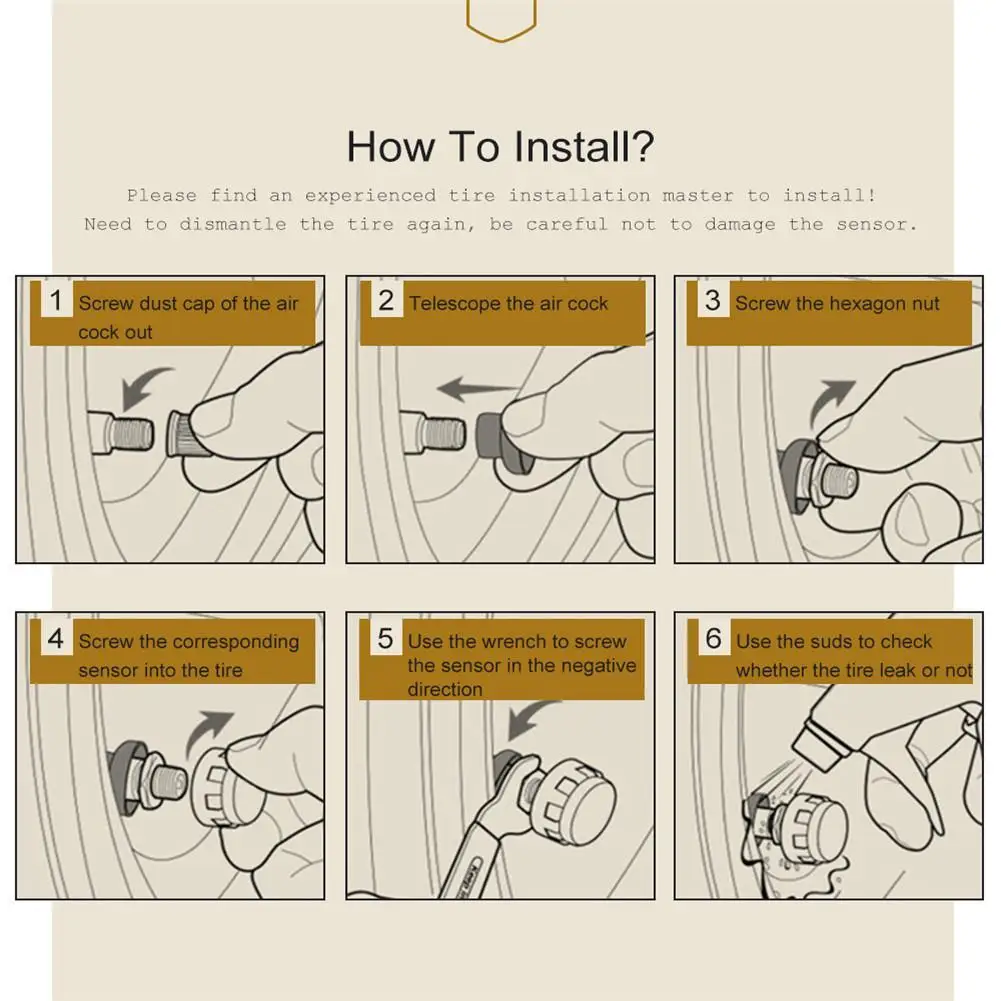 How To Install?

Please find an experienced tire installation master to install!
Need to dismantle the tire again, be careful not to damage the sensor.

1 Screw dust cap of the air cock out

2 Telescope the air cock

3 Screw the hexagon nut

4 Screw the corresponding sensor into the tire

5 Use the wrench to screw the sensor in the negative direction

6 Use the suds to check whether the tire leak or not