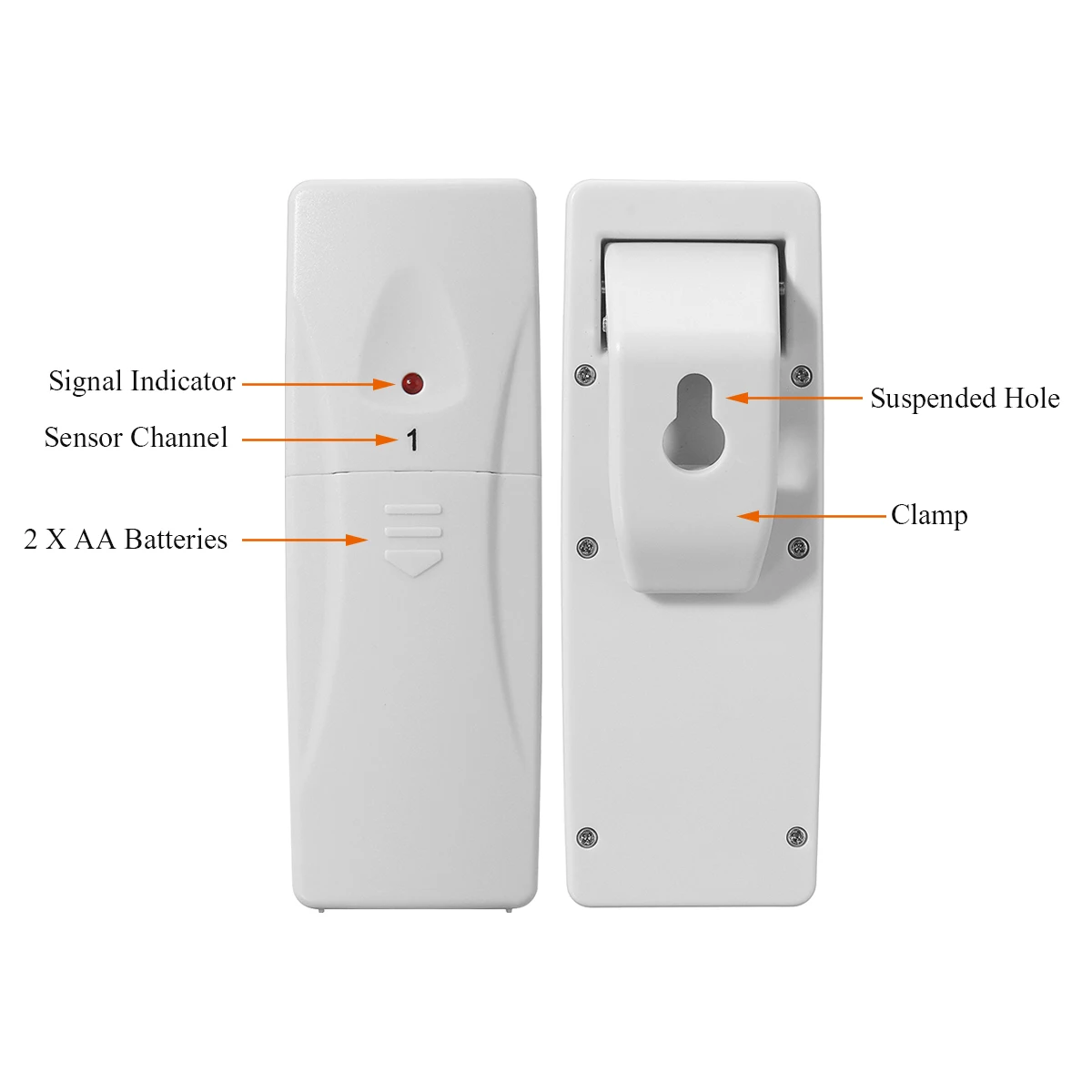 Signal Indicator

Sensor Channel

1

2 X AA Batteries

Suspended Hole

Clamp