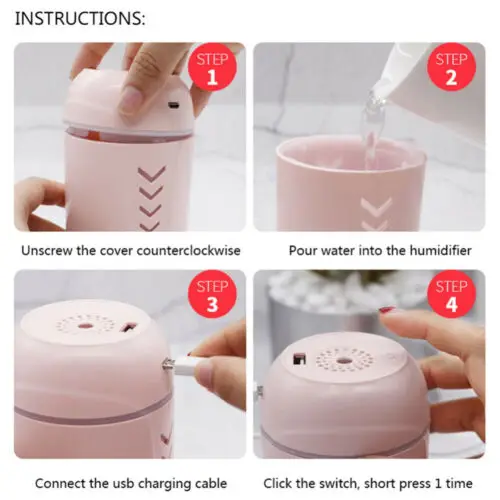 INSTRUCTIONS:

STEP 1

Unscrew the cover counterclockwise

STEP 2

Pour water into the humidifier

STEP 3

Connect the usb charging cable

STEP 4

Click the switch, short press 1 time