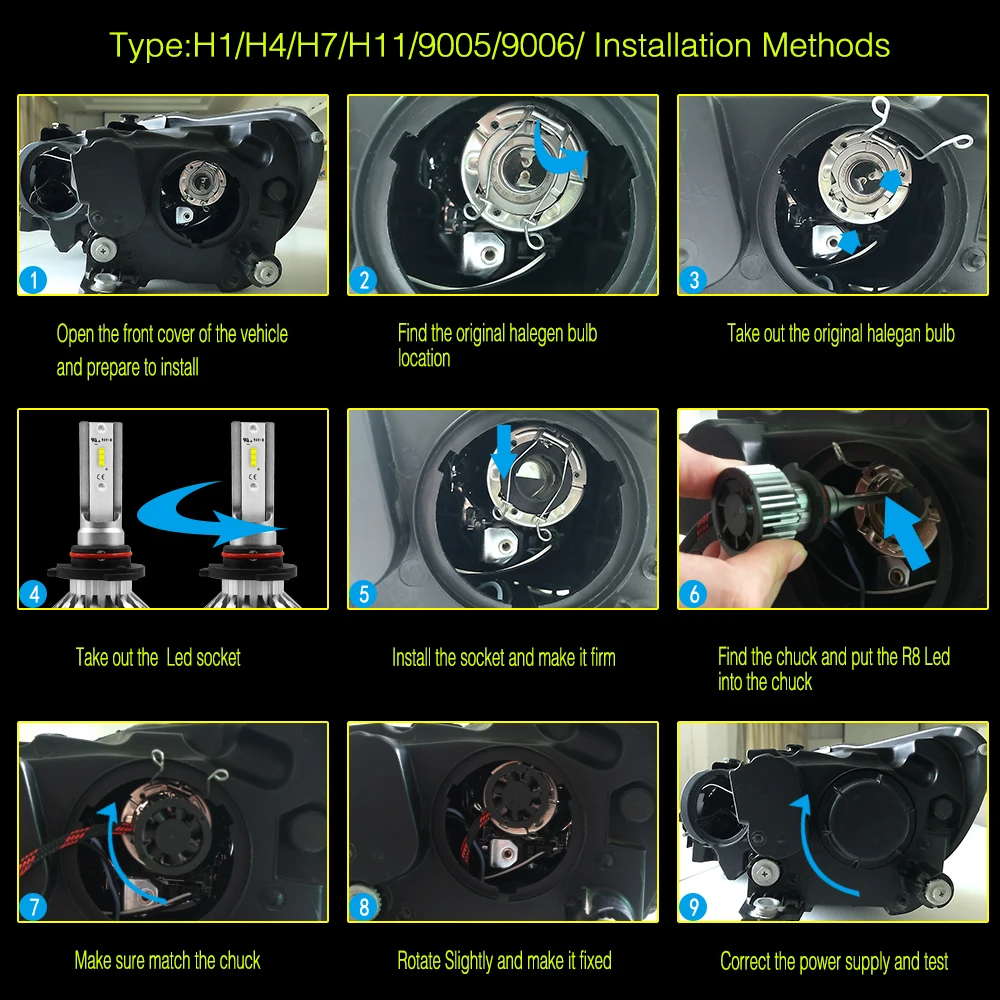 Type:H1/H4/H7/H11/9005/9006/ Installation Methods

1

Open the front cover of the vehicle and prepare to install

2

Find the original halegen bulb location

3

Take out the original halegan bulb

4

Take out the Led socket

5

Install the socket and make it firm

6

Find the chuck and put the R8 Led into the chuck

7

Make sure match the chuck

8

Rotate Slightly and make it fixed

9

Correct the power supply and test