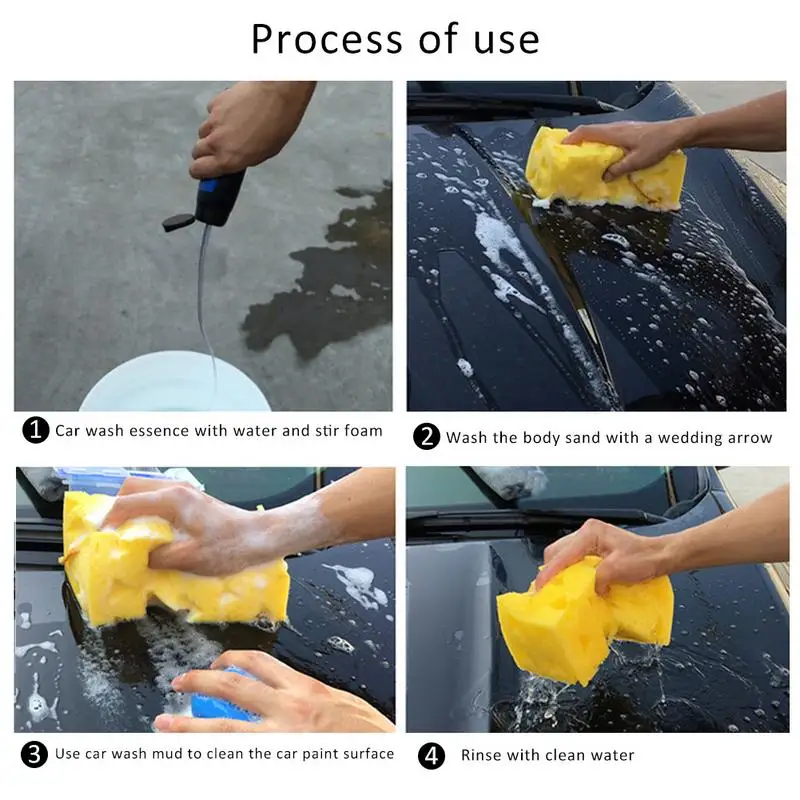 Process of use

1 Car wash essence with water and stir foam

2 Wash the body sand with a wedding arrow

3 Use car wash mud to clean the car paint surface

4 Rinse with clean water