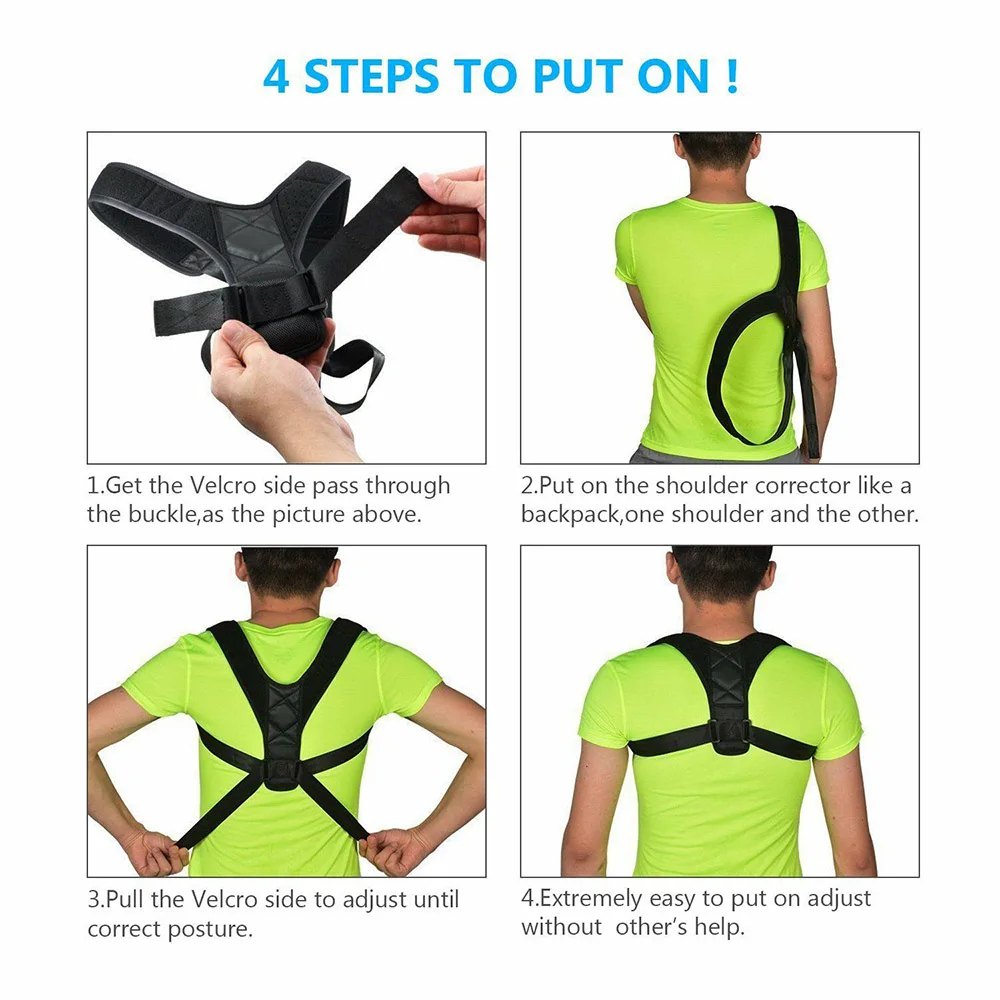 4 STEPS TO PUT ON !

1.Get the Velcro side pass through the buckle,as the picture above.

2.Put on the shoulder corrector like a backpack,one shoulder and the other.

3.Pull the Velcro side to adjust until correct posture.

4.Extremely easy to put on adjust without other's help.