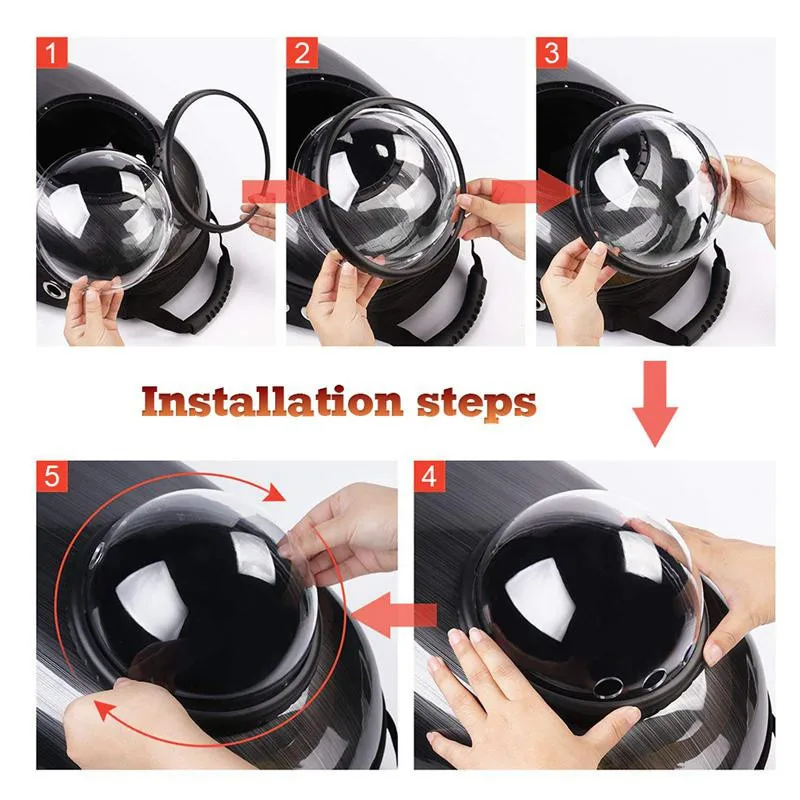 1

2

3

Installation steps

5

4