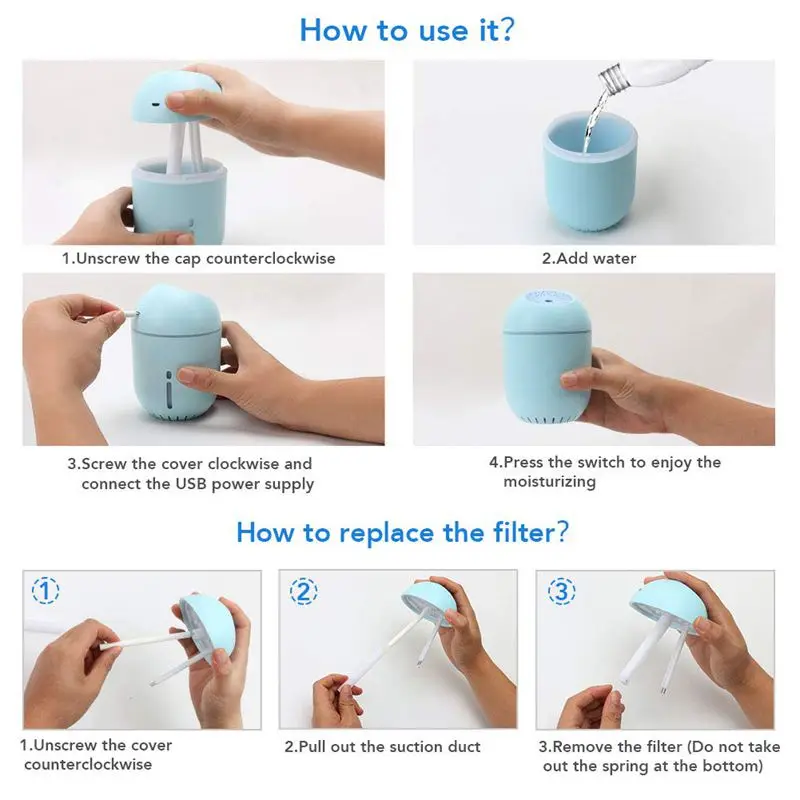 How to use it?

1.Unscrew the cap counterclockwise

2.Add water

3.Screw the cover clockwise and connect the USB power supply

4.Press the switch to enjoy the moisturizing

How to replace the filter?

①

②

③

1.Unscrew the cover counterclockwise

2.Pull out the suction duct

3.Remove the filter (Do not take out the spring at the bottom)