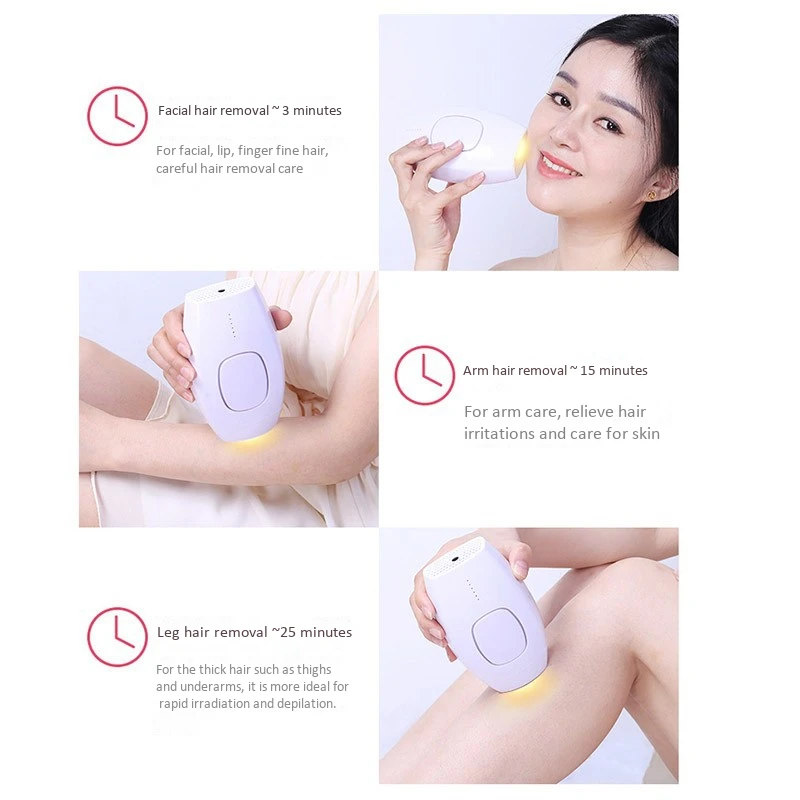 Facial hair removal ~ 3 minutes

For facial, lip, finger fine hair, careful hair removal care

Arm hair removal ~ 15 minutes

For arm care, relieve hair irritations and care for skin

Leg hair removal ~25 minutes

For the thick hair such as thighs and underarms, it is more ideal for rapid irradiation and depilation.