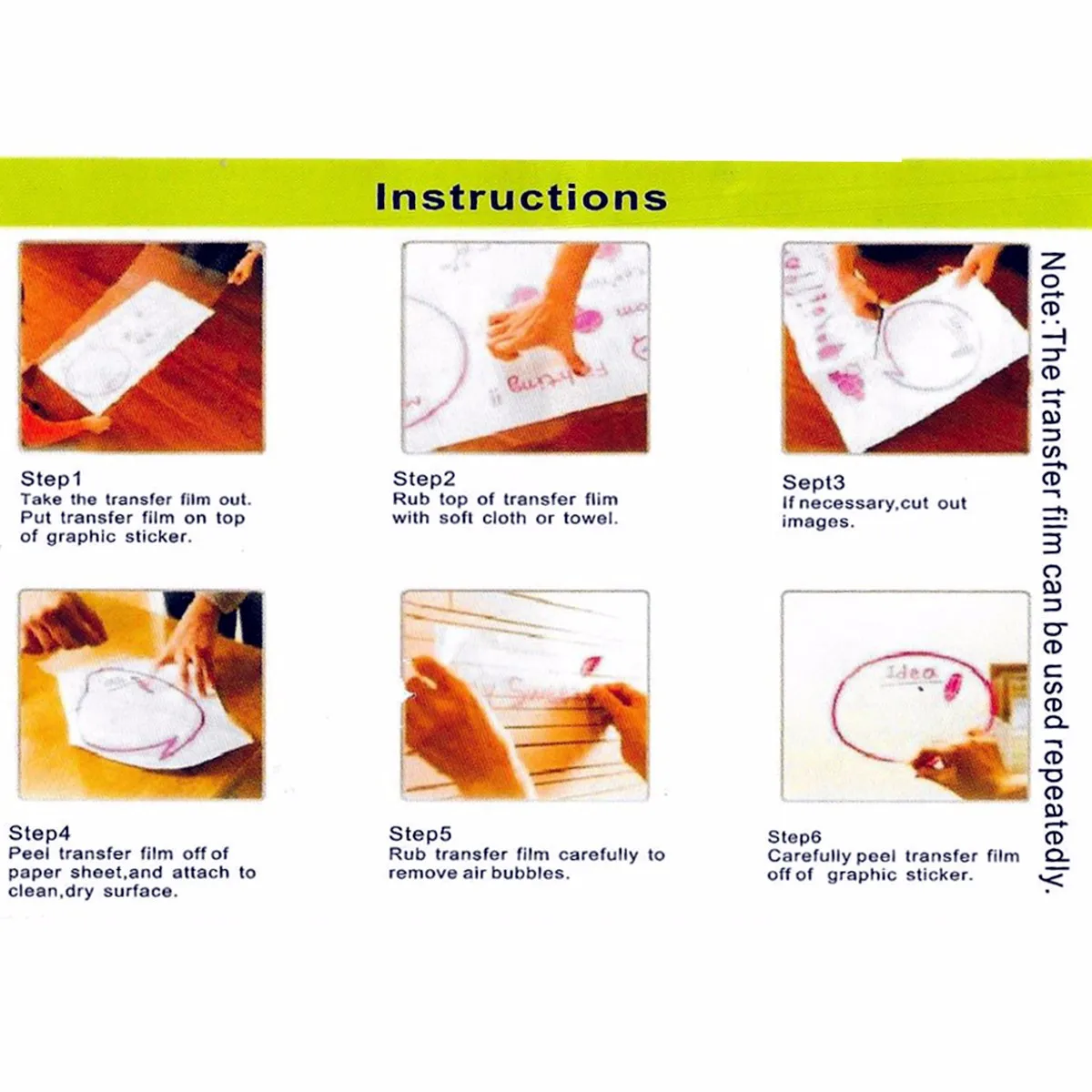 Instructions

Step1
Take the transfer film out. Put transfer film on top of graphic sticker.

Step2
Rub top of transfer flim with soft cloth or towel.

Sept3
If necessary,cut out images.

Step4
Peel transfer film off of paper sheet,and attach to clean,dry surface.

Step5
Rub transfer film carefully to remove air bubbles.

Idea

Step6
Carefully peel transfer film off of graphic sticker.

Note:The transfer film can be used repeatedly.