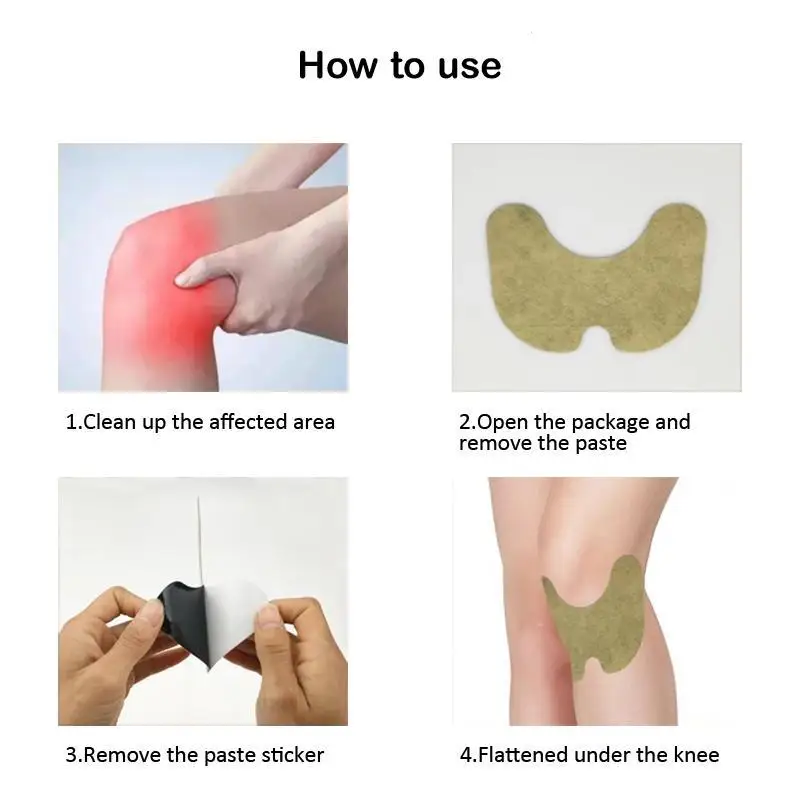 How to use

1.Clean up the affected area

2.Open the package and remove the paste

3.Remove the paste sticker

4.Flattened under the knee