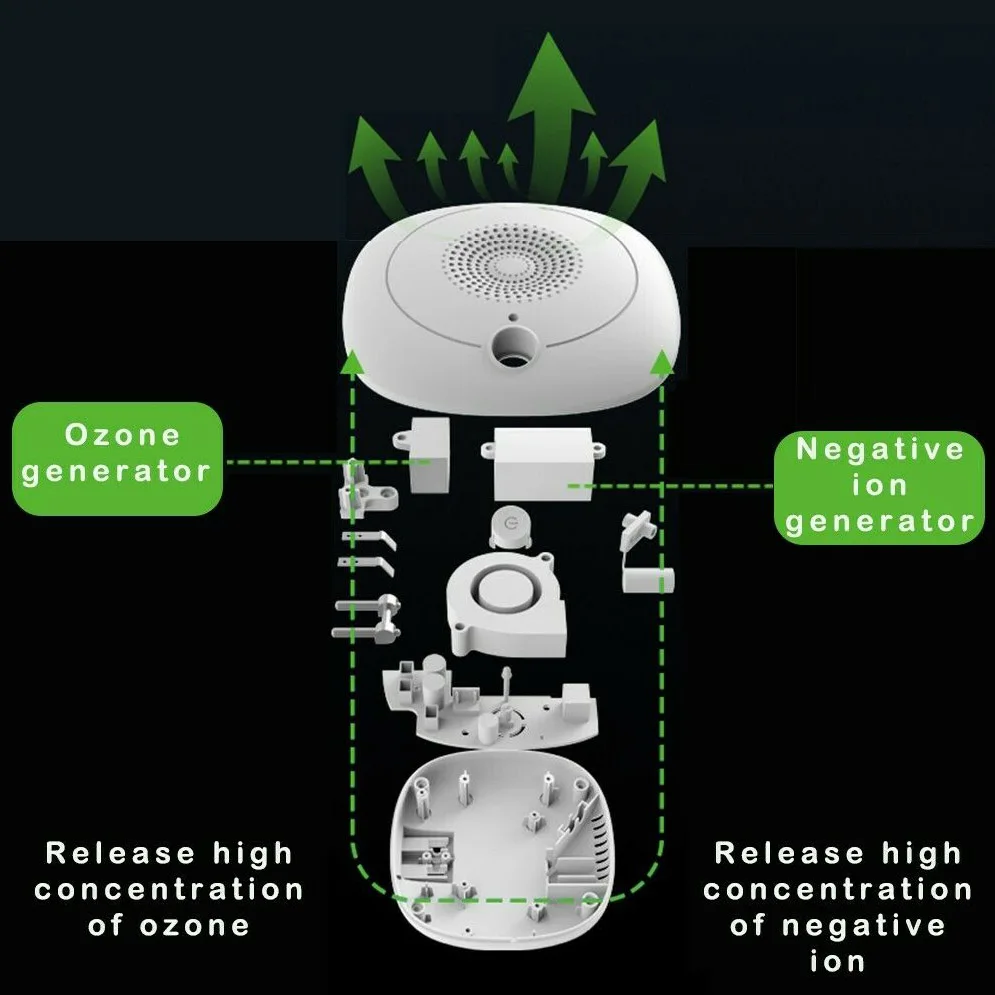 Ozone generator

Negative ion generator

Release high concentration of ozone

Release high concentration of negative ion