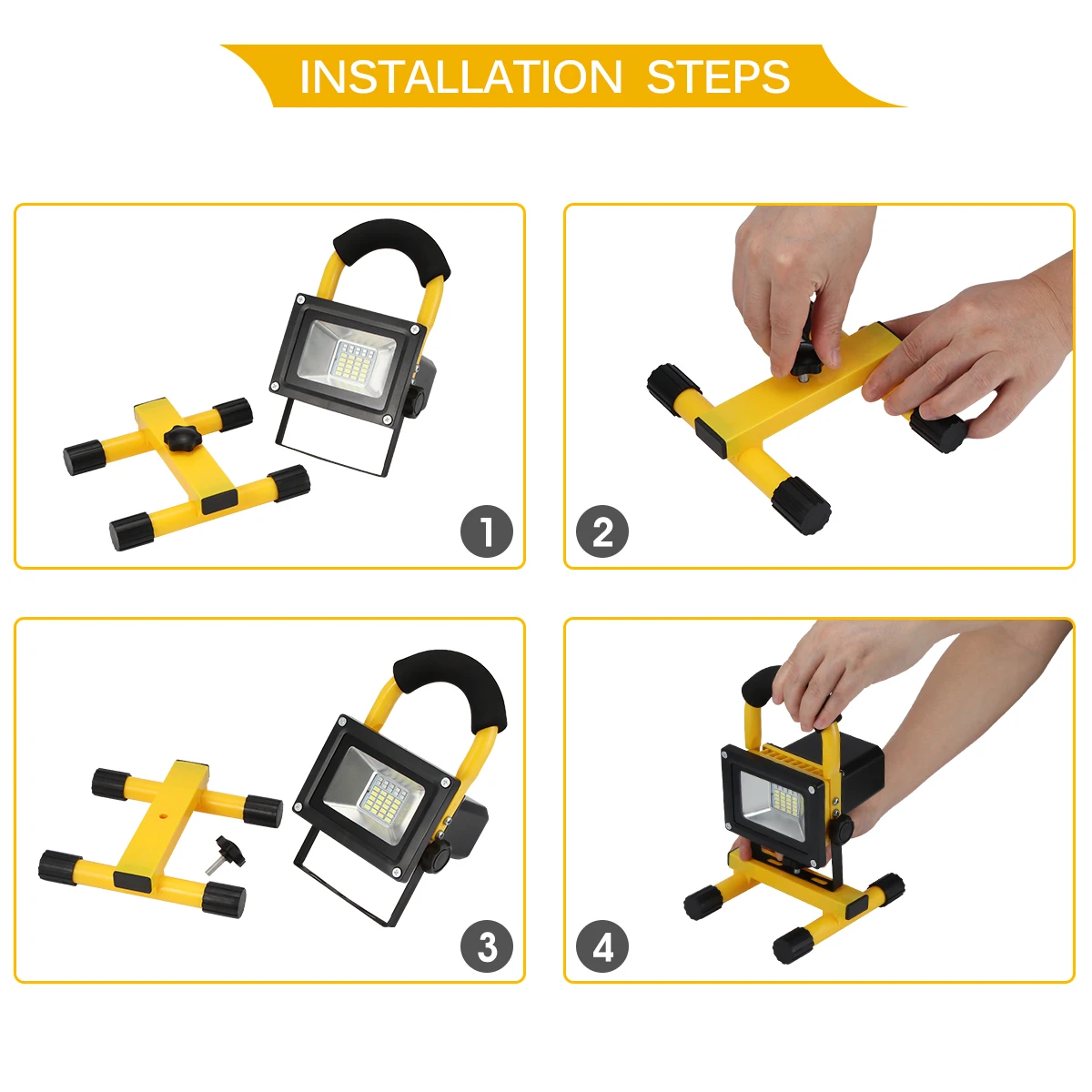 INSTALLATION STEPS

1

2

3

4