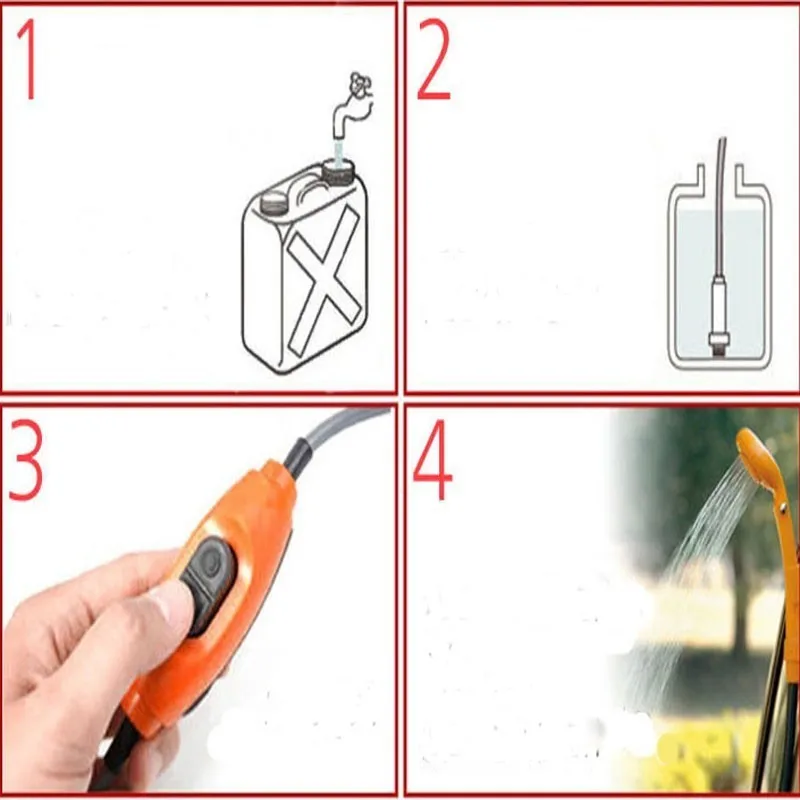 1

2

3

4