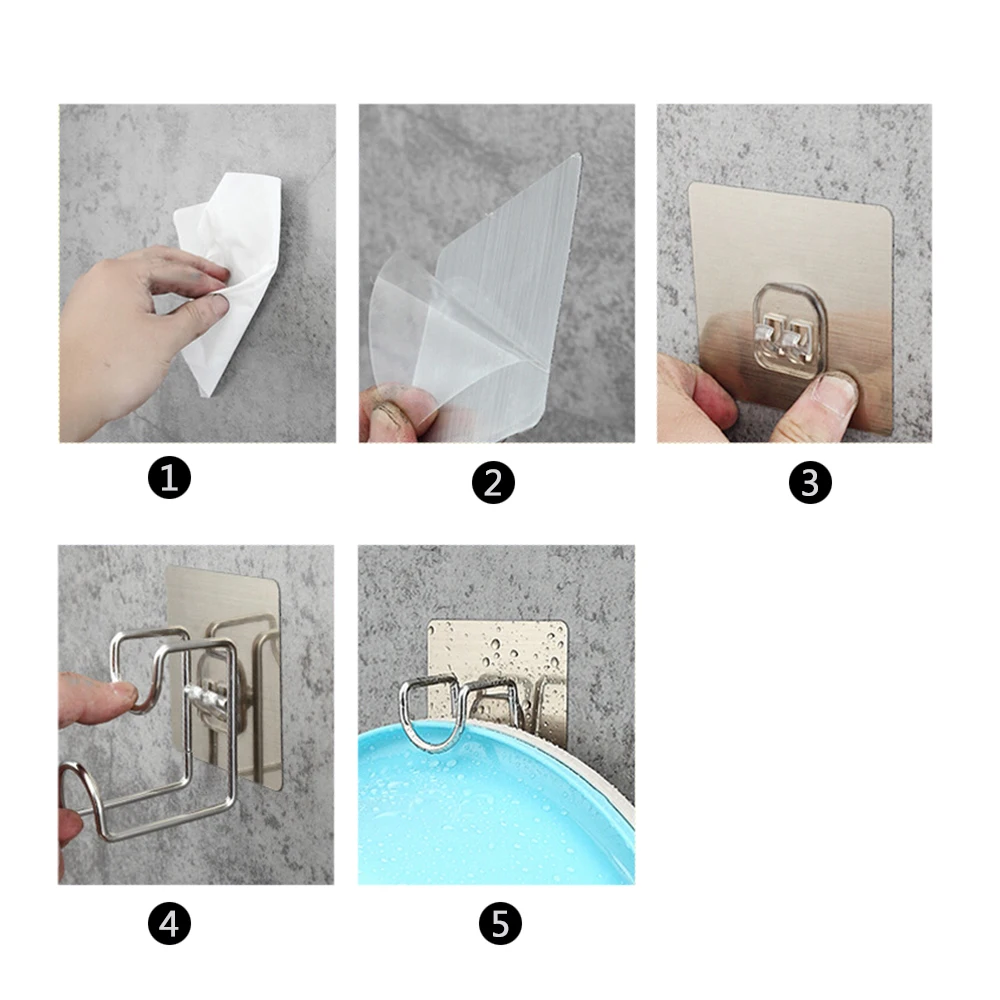 1

2

3

4

5