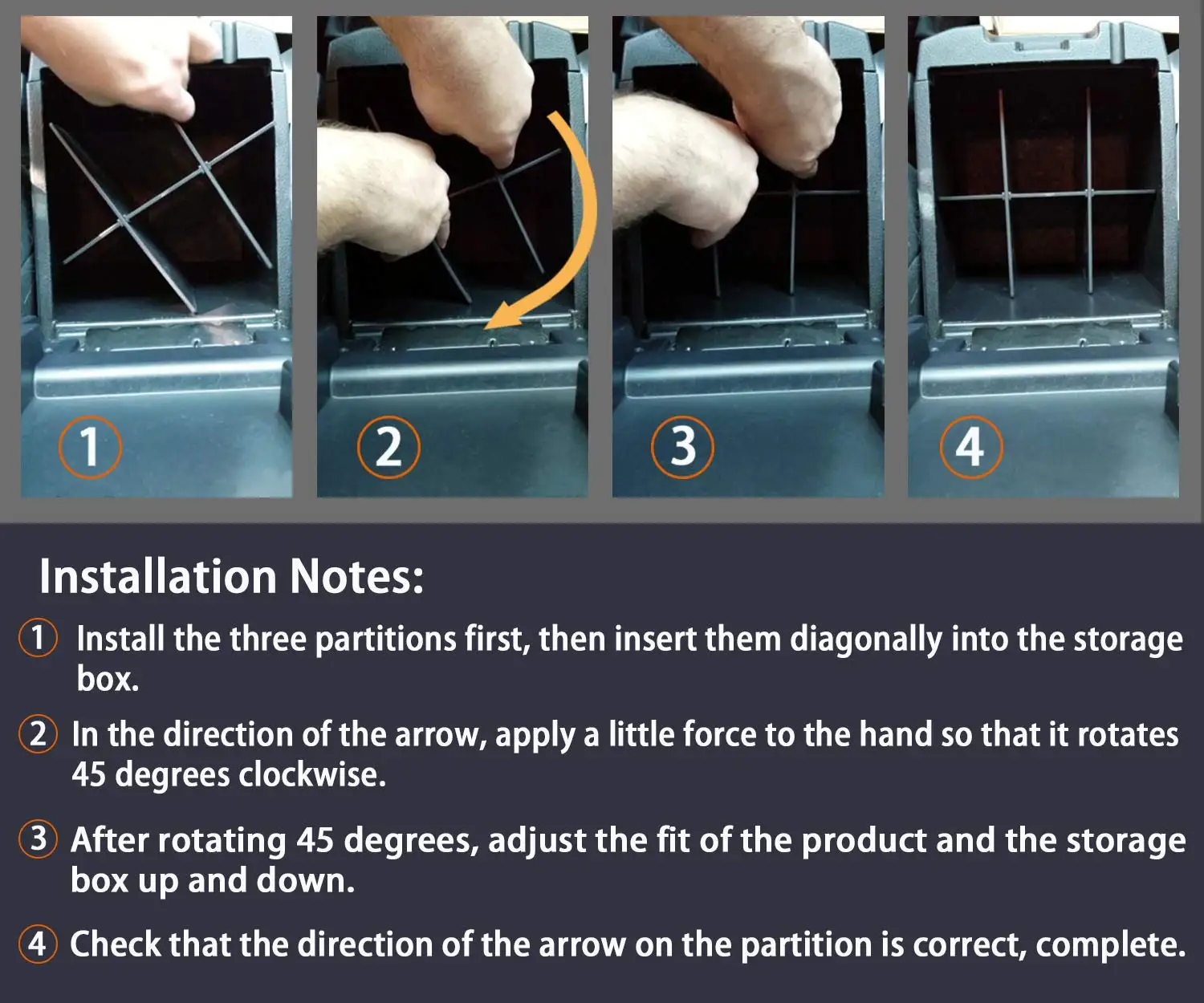 1

2

3

4

Installation Notes:

1 Install the three partitions first, then insert them diagonally into the storage box.

2 In the direction of the arrow, apply a little force to the hand so that it rotates 45 degrees clockwise.

3 After rotating 45 degrees, adjust the fit of the product and the storage box up and down.

4 Check that the direction of the arrow on the partition is correct, complete.