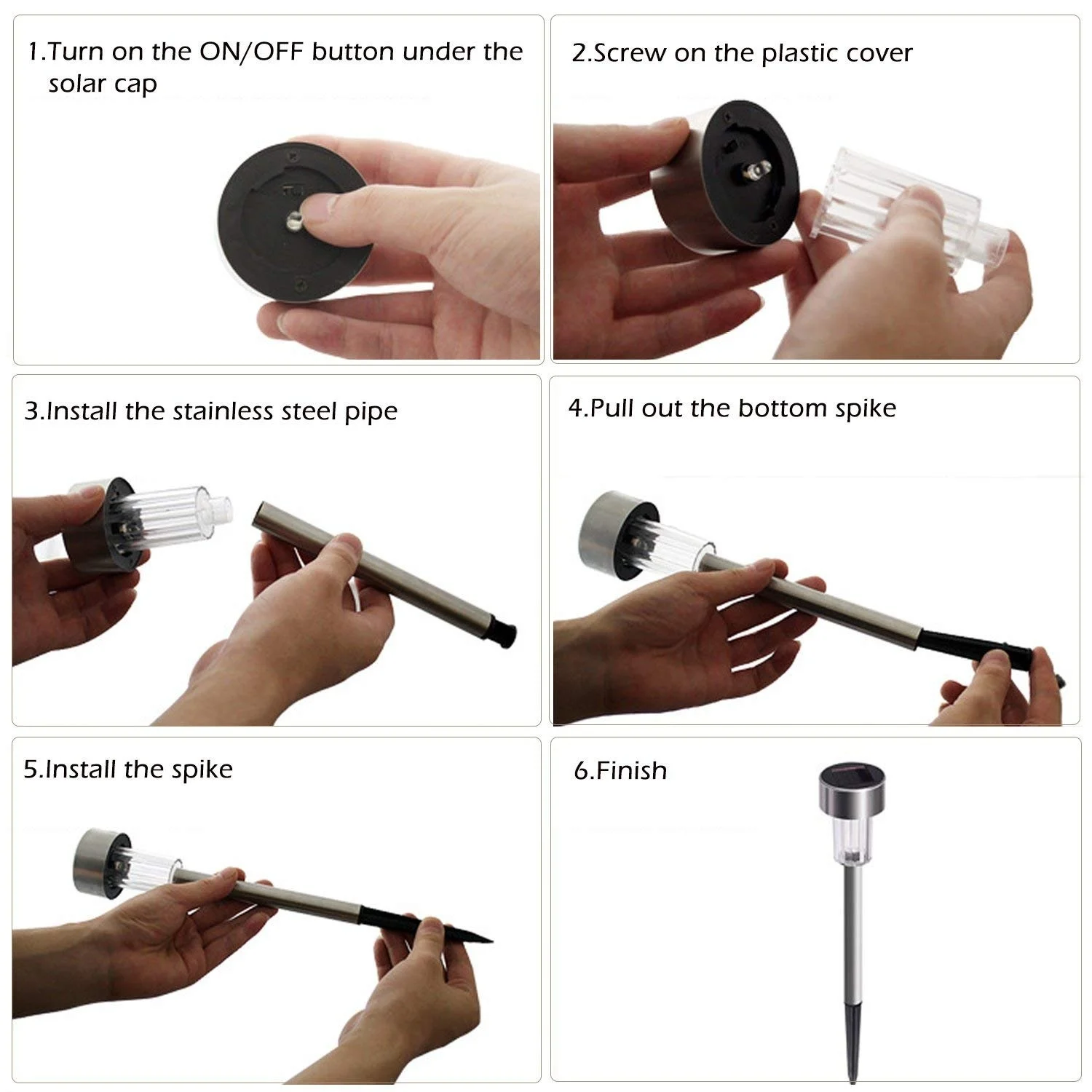 1.Turn on the ON/OFF button under the solar cap

2.Screw on the plastic cover

3.Install the stainless steel pipe

4.Pull out the bottom spike

5.Install the spike

6.Finish