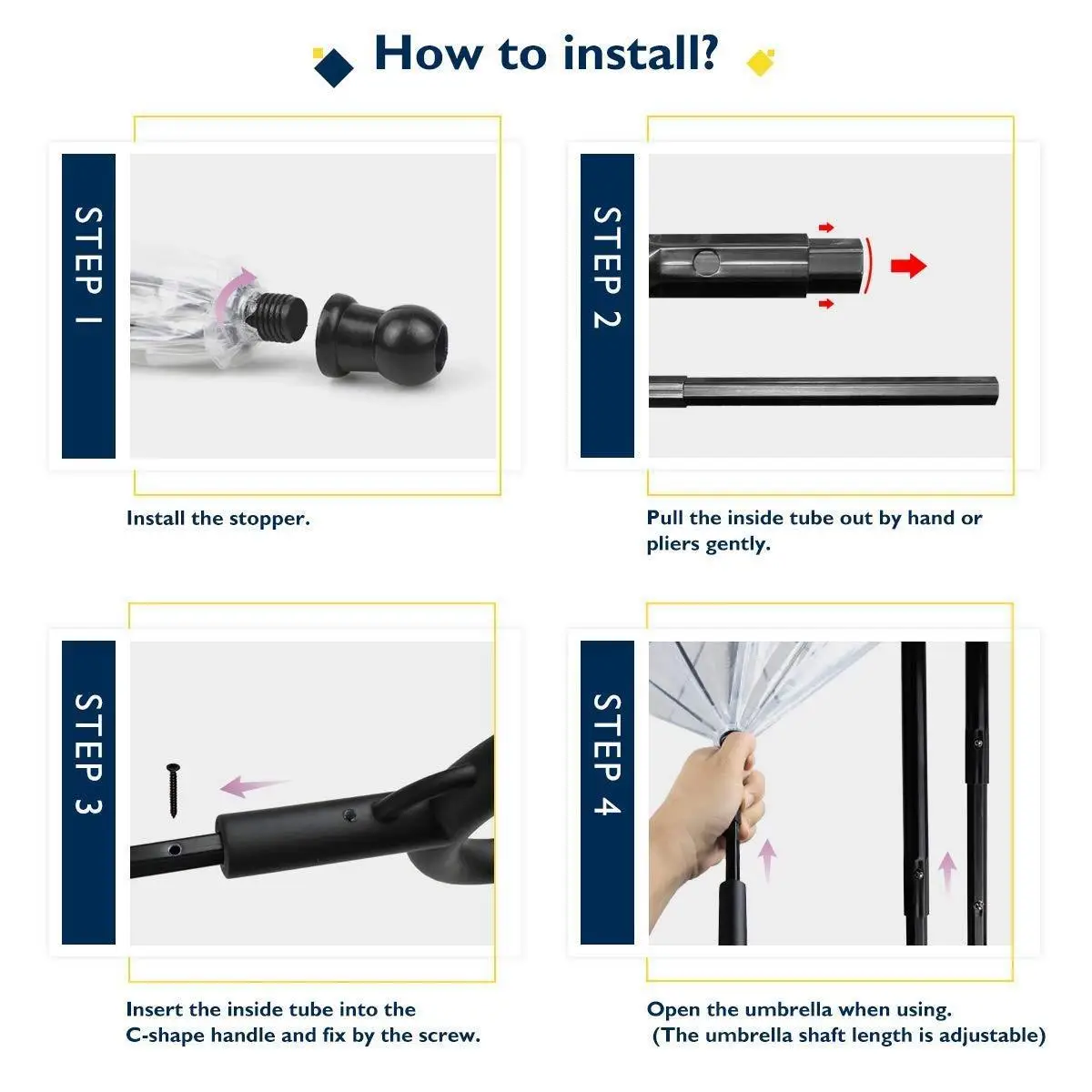 How to install?

STEP 1

Install the stopper.

STEP 2

Pull the inside tube out by hand or pliers gently.

STEP 3

Insert the inside tube into the C-shape handle and fix by the screw.

STEP 4

Open the umbrella when using.
(The umbrella shaft length is adjustable)