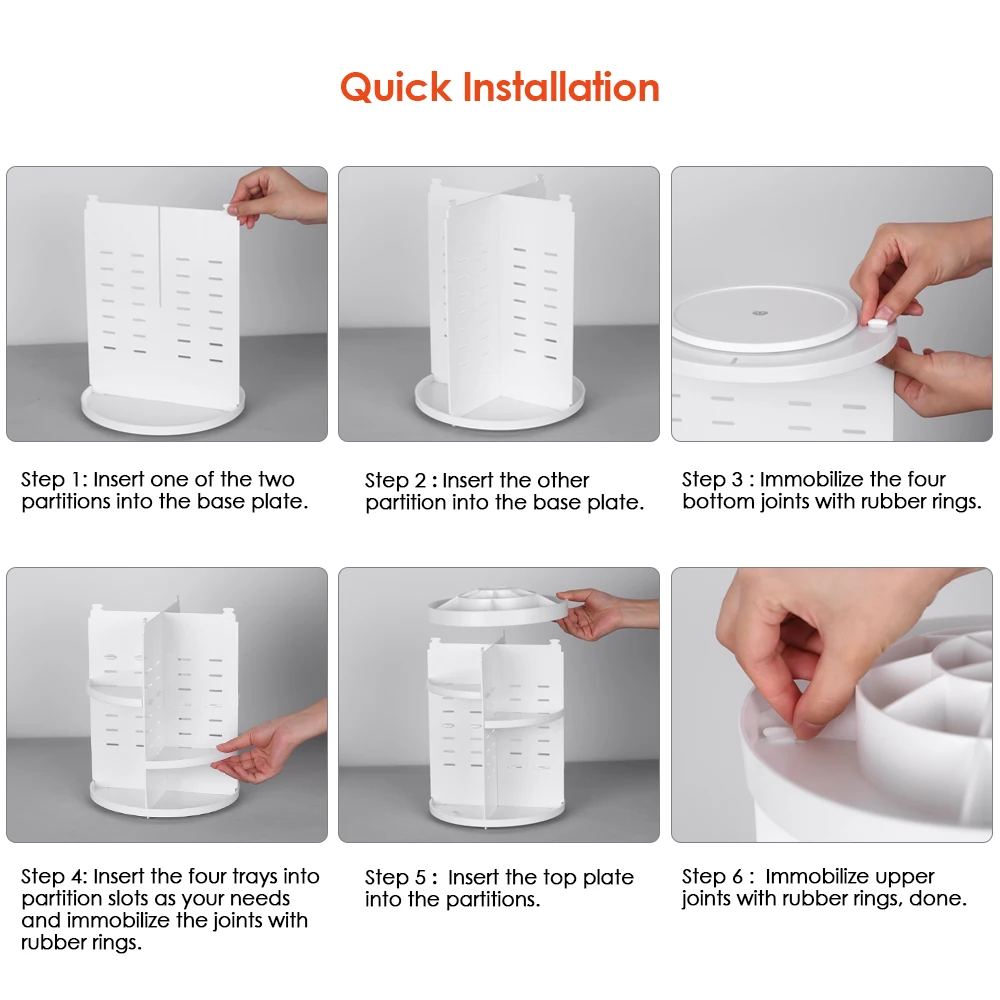 Quick Installation

Step 1: Insert one of the two partitions into the base plate.

Step 2 : Insert the other partition into the base plate.

Step 3 : Immobilize the four bottom joints with rubber rings.

Step 4: Insert the four trays into partition slots as your needs and immobilize the joints with rubber rings.

Step 5 : Insert the top plate into the partitions.

Step 6 : Immobilize upper joints with rubber rings, done.