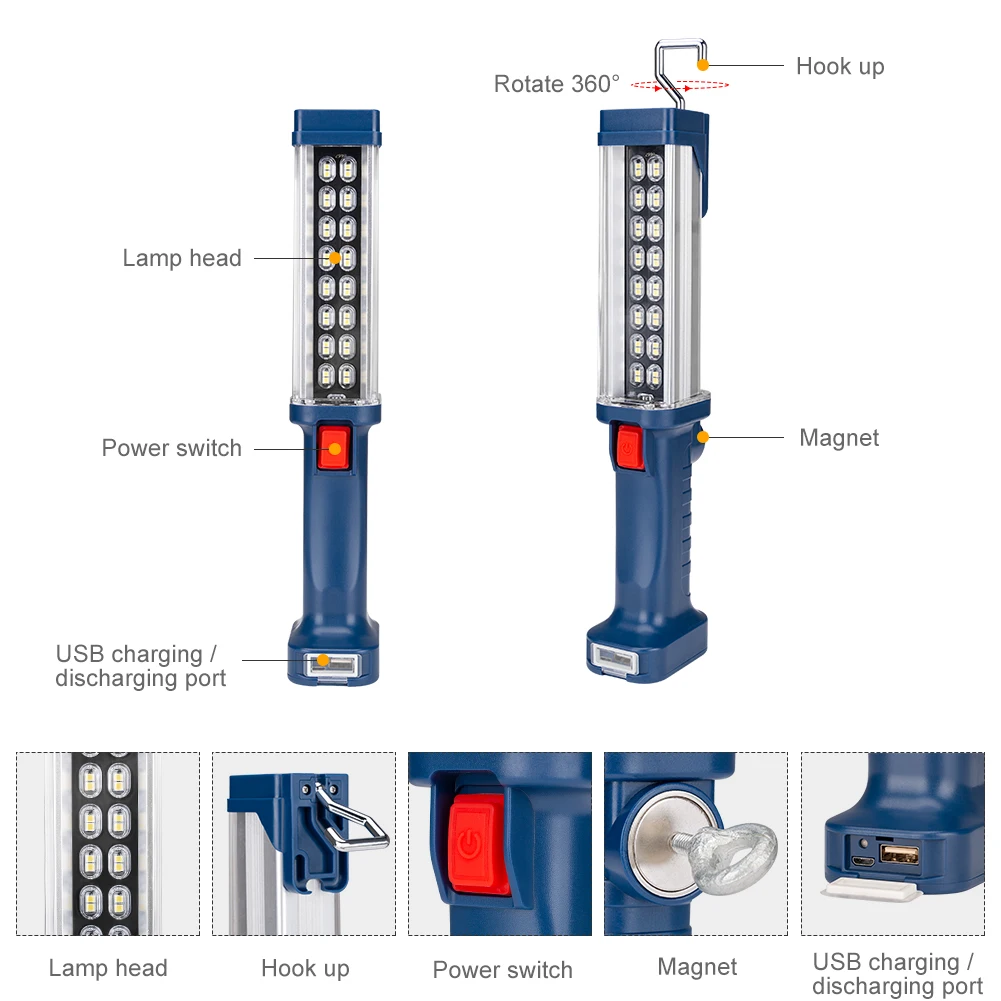 Rotate 360°

Hook up

Lamp head

Power switch

Magnet

USB charging / discharging port

Lamp head

Hook up

Power switch

Magnet

USB charging / discharging port