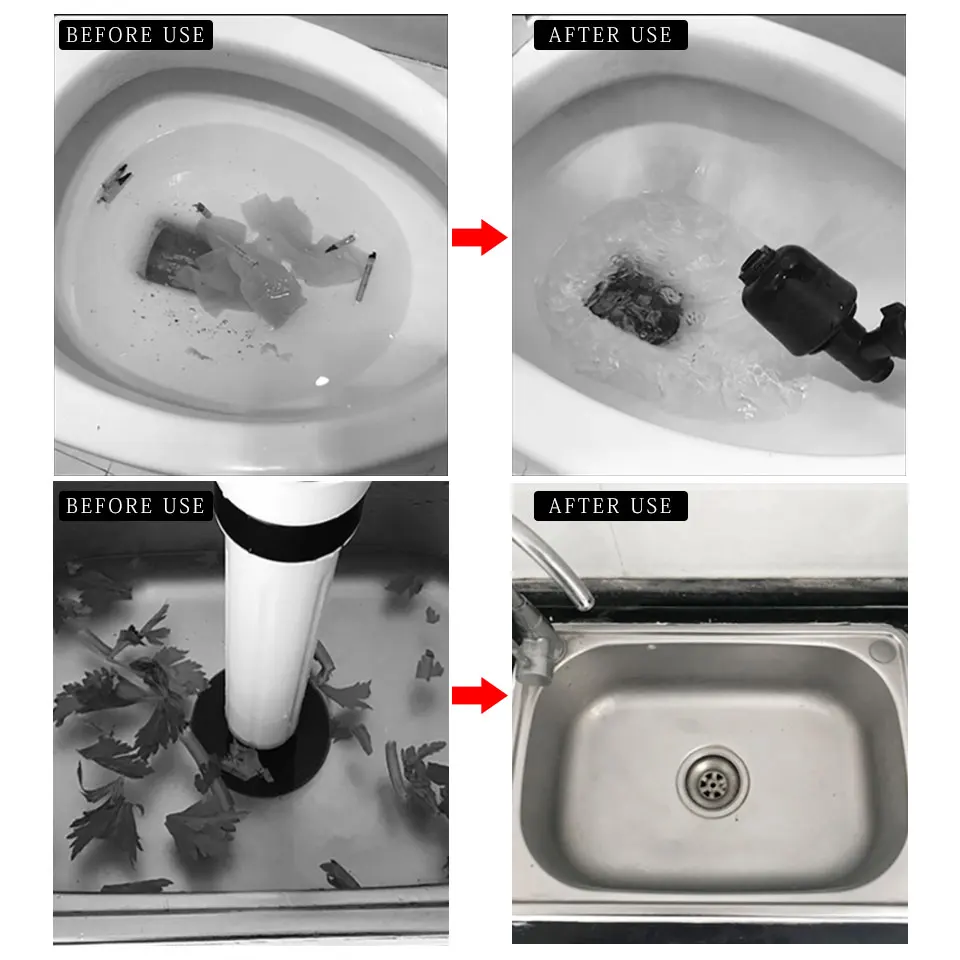 BEFORE USE

AFTER USE

BEFORE USE

AFTER USE