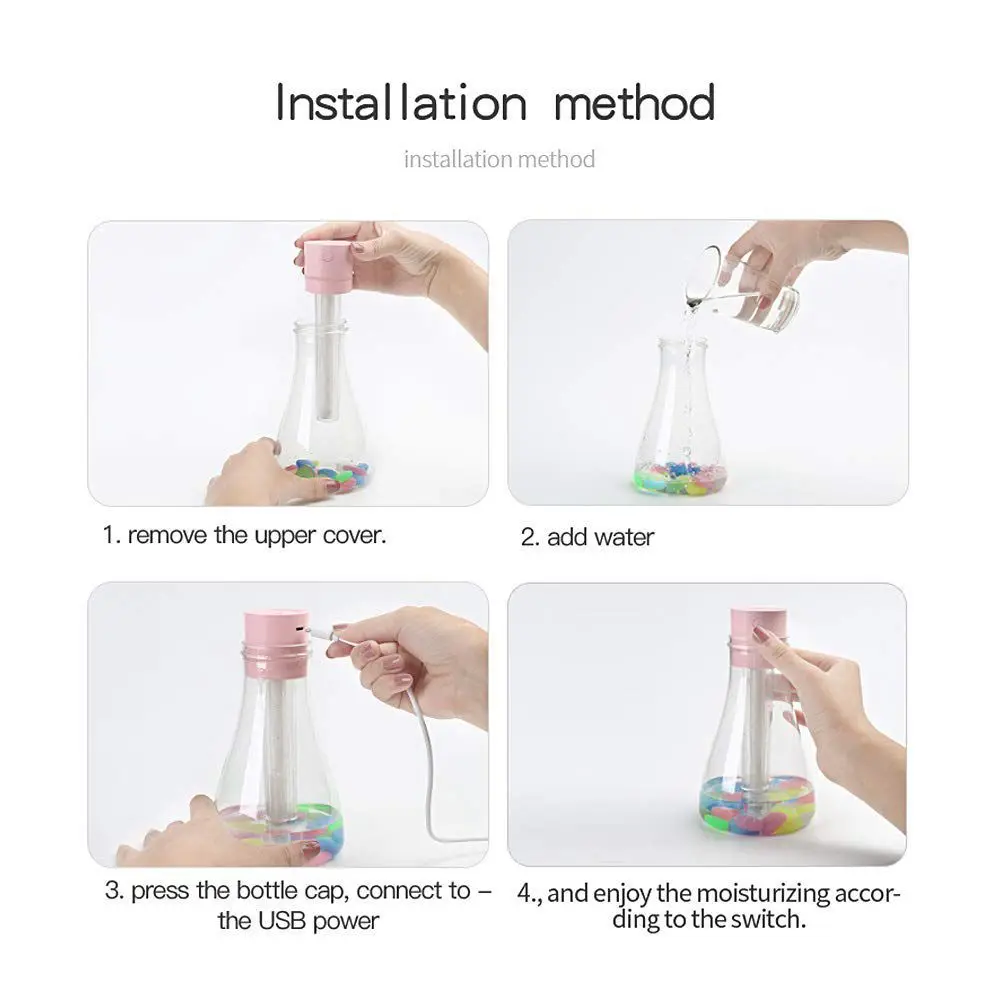 Installation method

installation method

1. remove the upper cover.

2. add water

3. press the bottle cap, connect to – the USB power

4., and enjoy the moisturizing according to the switch.