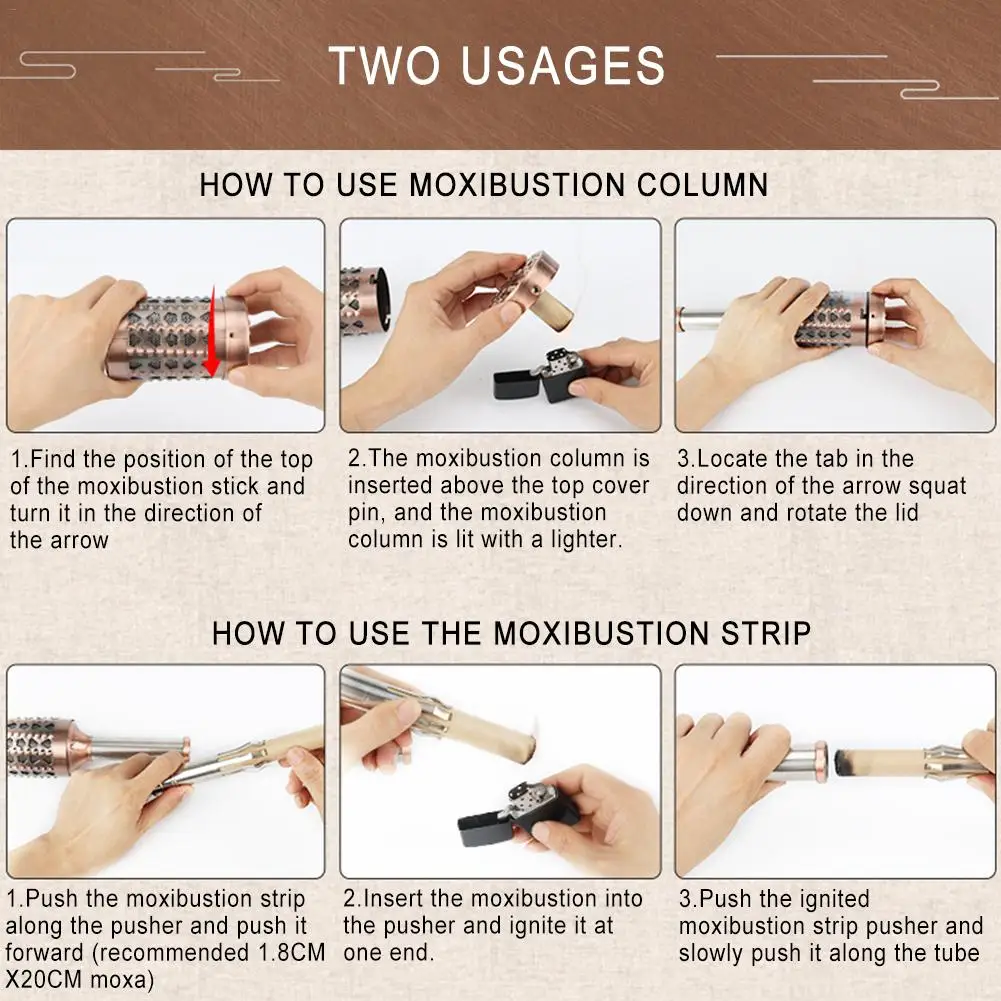 TWO USAGES

HOW TO USE MOXIBUSTION COLUMN

1.Find the position of the top of the moxibustion stick and turn it in the direction of the arrow

2.The moxibustion column is inserted above the top cover pin, and the moxibustion column is lit with a lighter.

3.Locate the tab in the direction of the arrow squat down and rotate the lid

HOW TO USE THE MOXIBUSTION STRIP

1.Push the moxibustion strip along the pusher and push it forward (recommended 1.8CM X20CM moxa)

2.Insert the moxibustion into the pusher and ignite it at one end.

3.Push the ignited moxibustion strip pusher and slowly push it along the tube