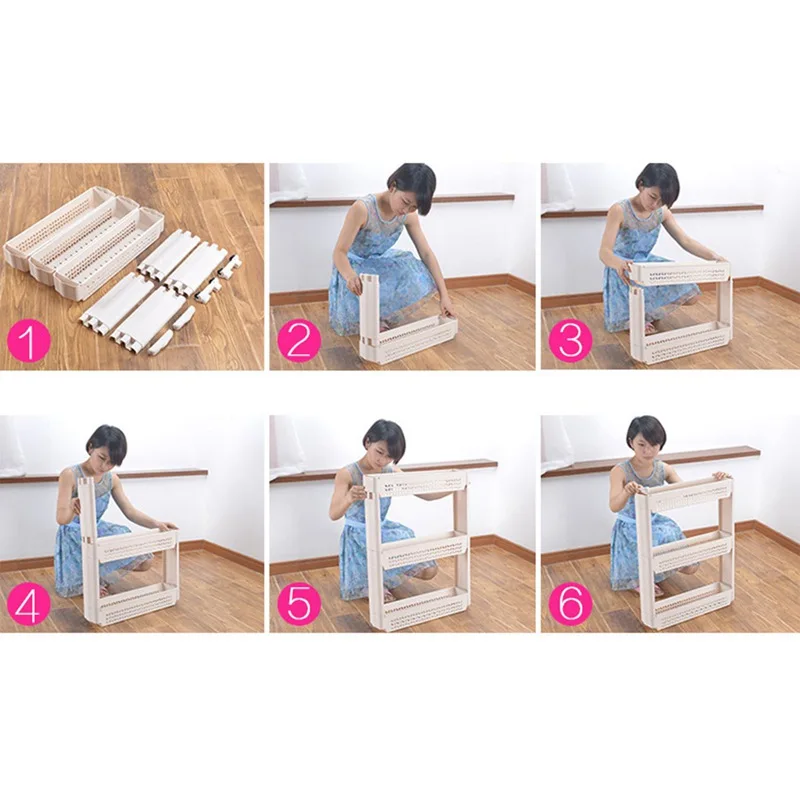 1

2

3

4

5

6