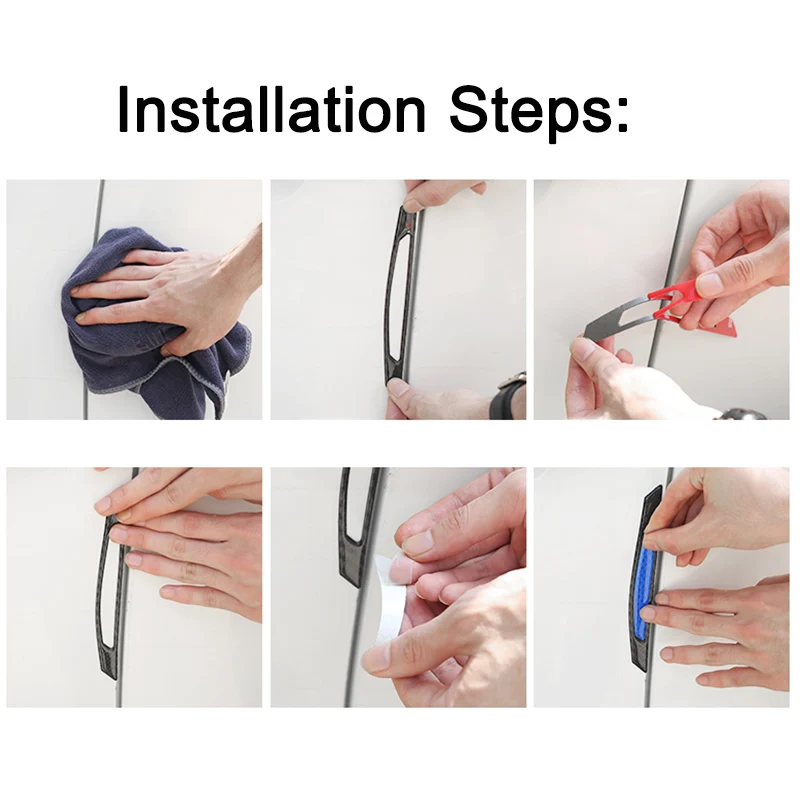 Installation Steps: