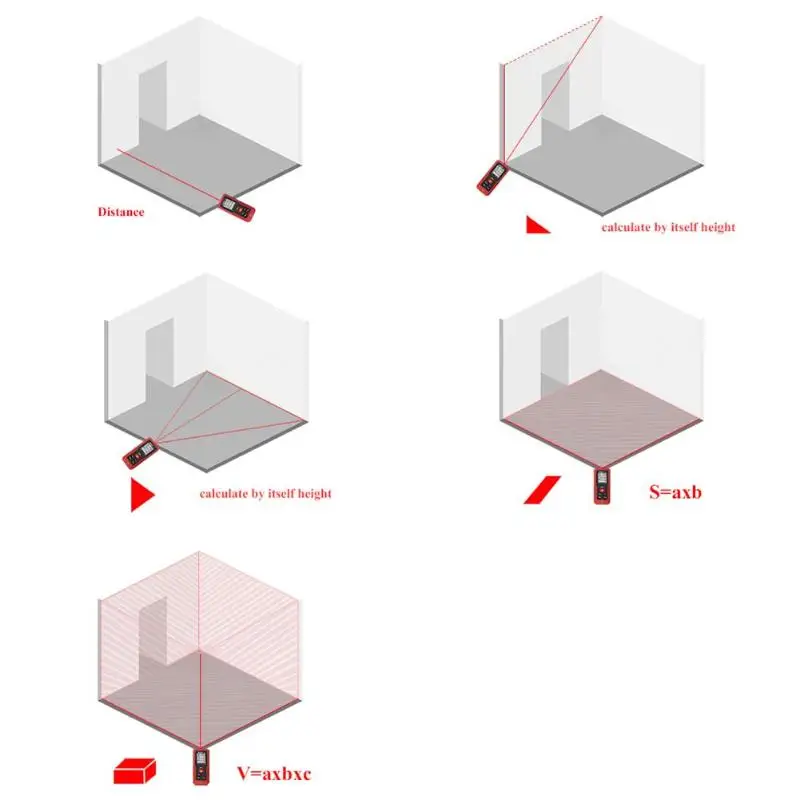 Distance

calculate by itself height

calculate by itself height

S=axb

V=axbxc